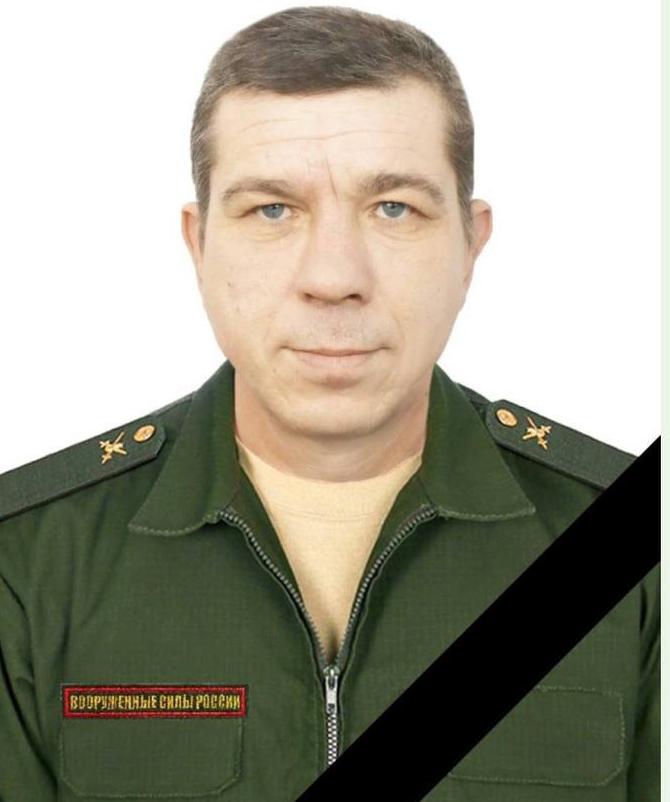 ВООРУЖЕННЫЕ СИЛЫ РОССИИ