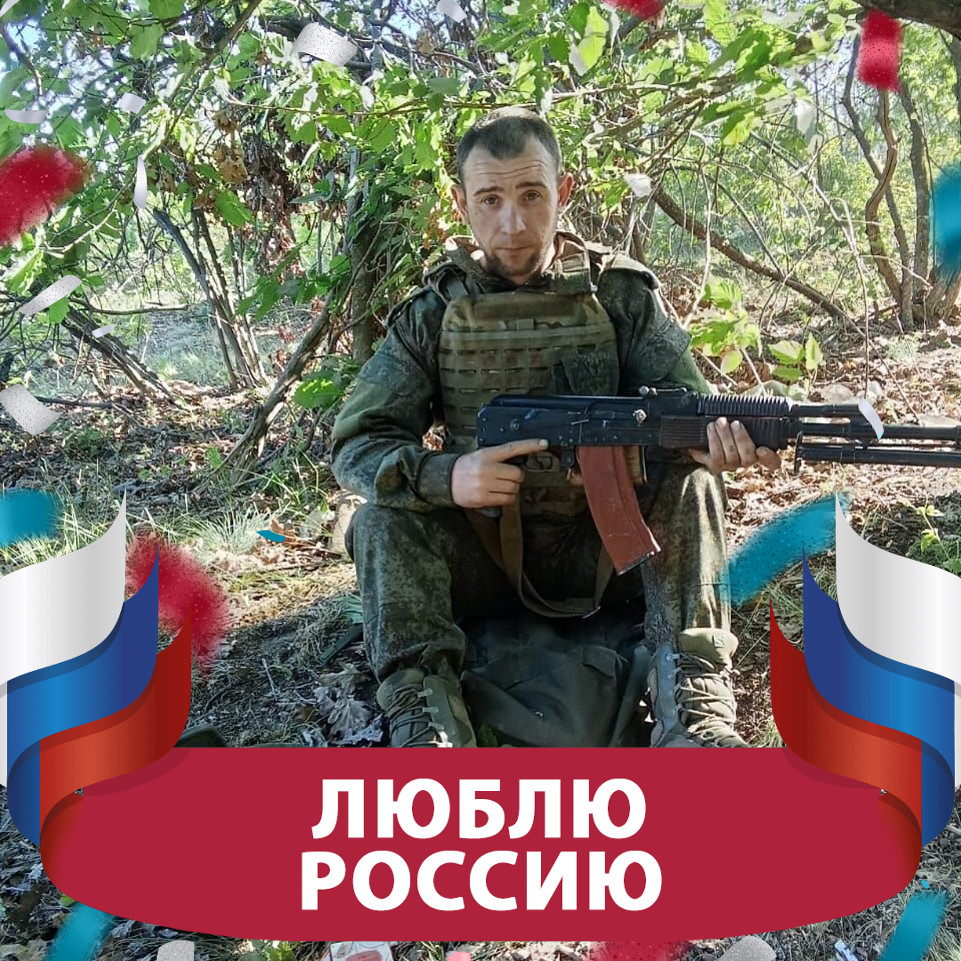 ЛЮБЛЮ
РОССИЮ