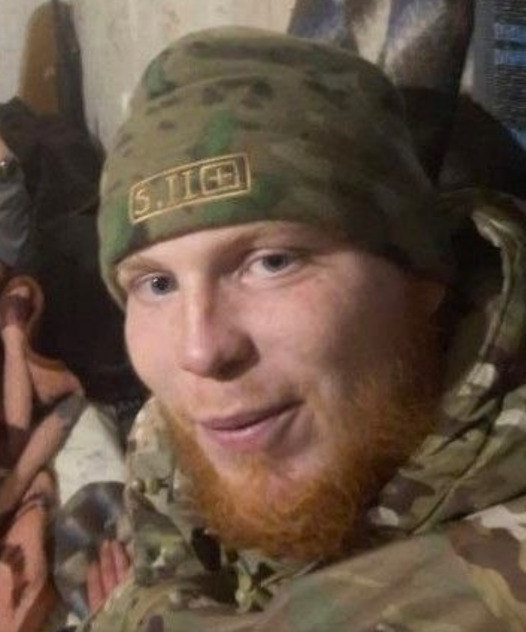 5.11