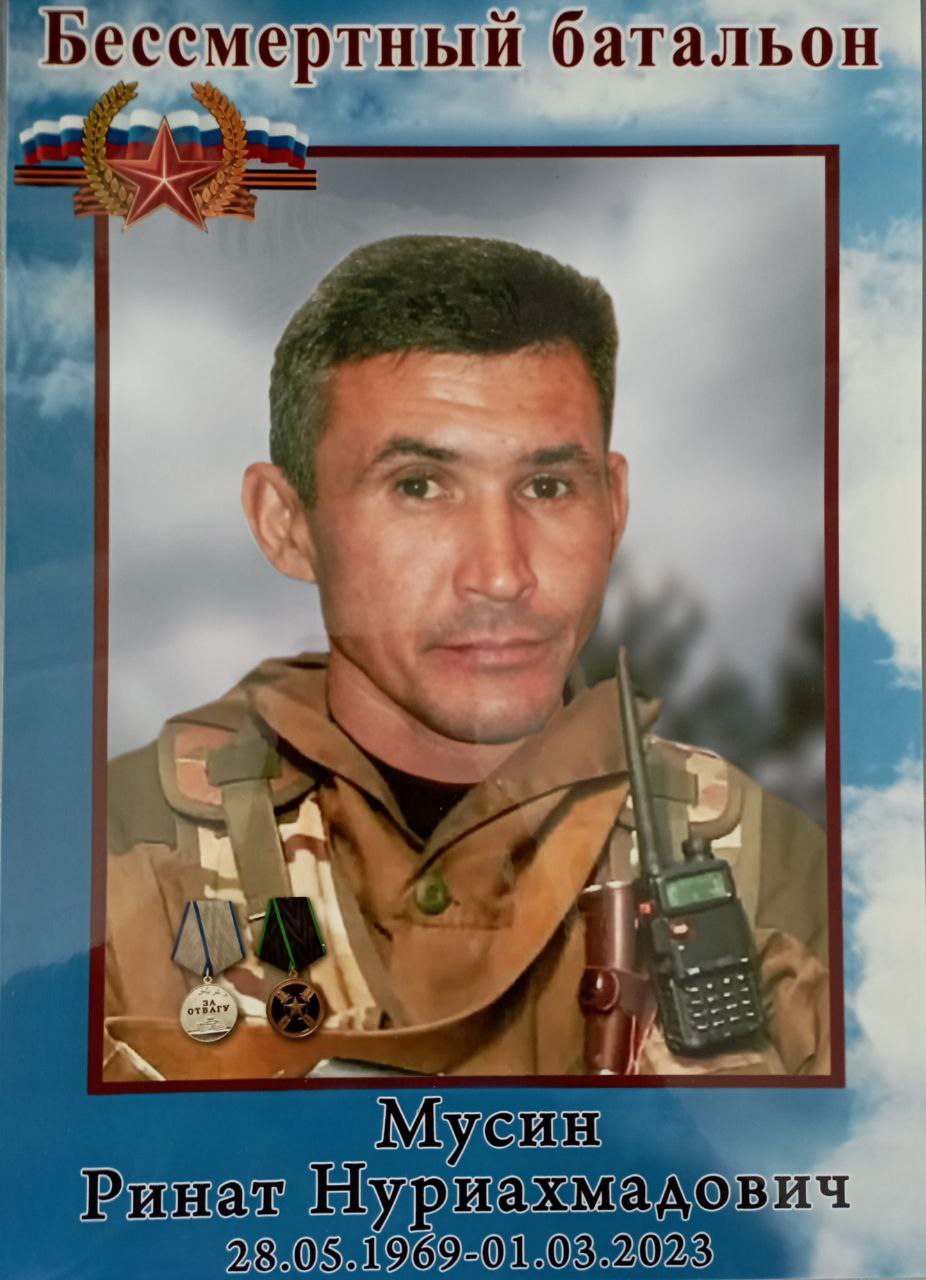 Бессмертный батальон

ЗА ОТВАГУ

Мусин
Ринат Нуриахмадович
28.05.1969-01.03.2023