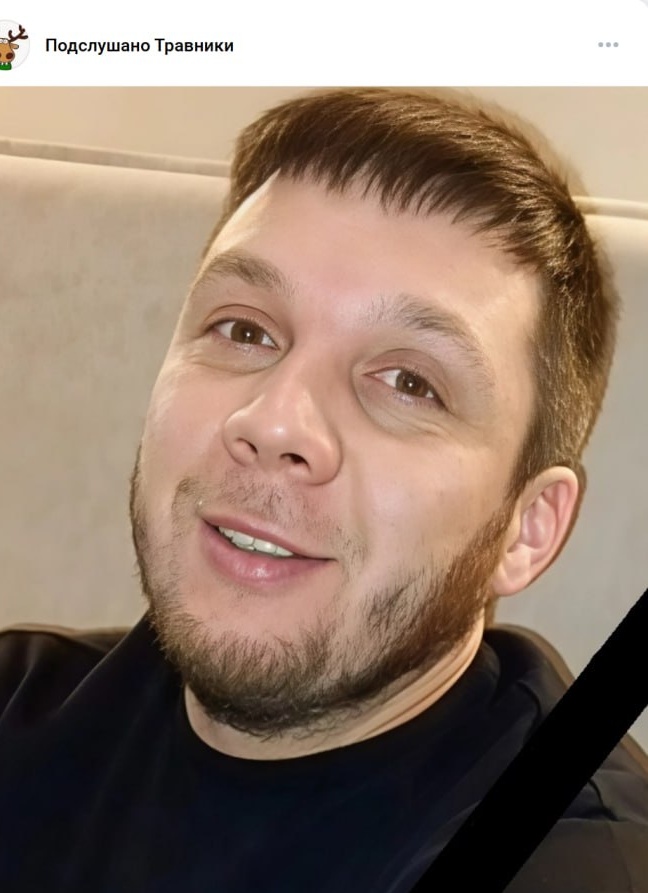 Подслушано Травники