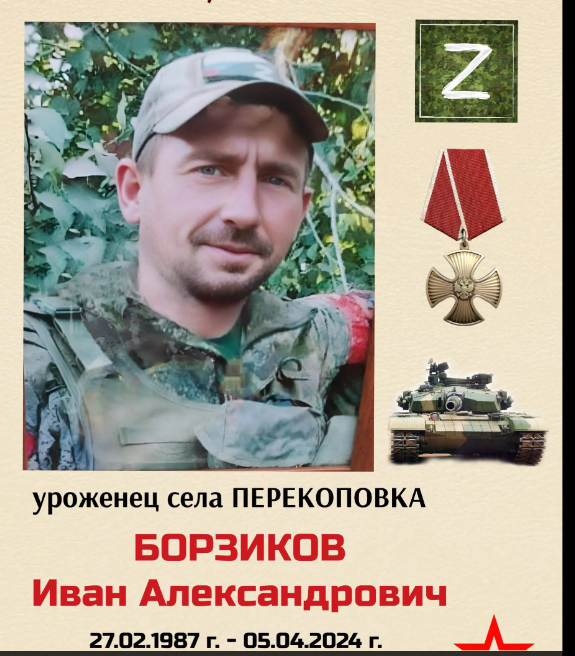 Z

уроженец села ПЕРЕКОПОВКА

БОРЗИКОВ
Иван Александрович

27.02.1987 г. - 05.04.2024 г.