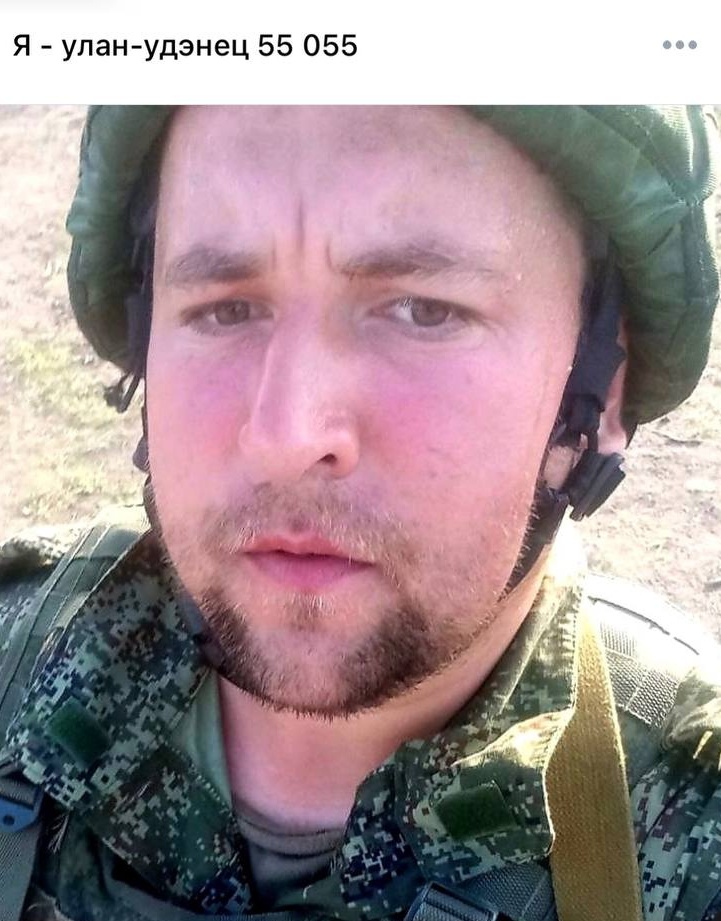 Я - улан-удэнец 55 055