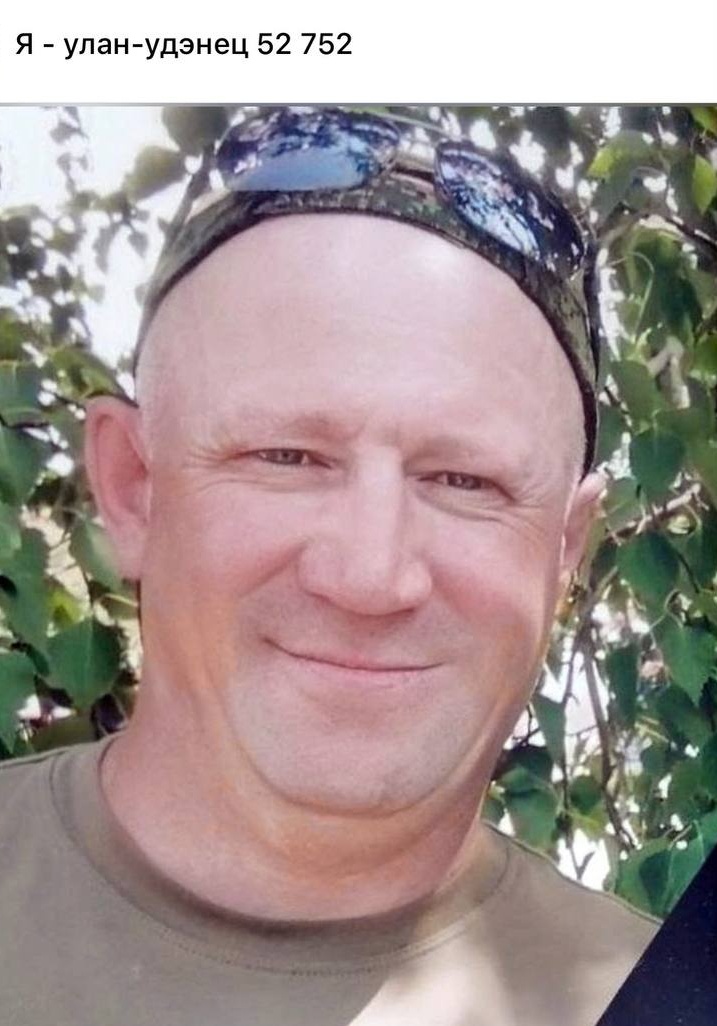 Я - улан-удэнец 52 752