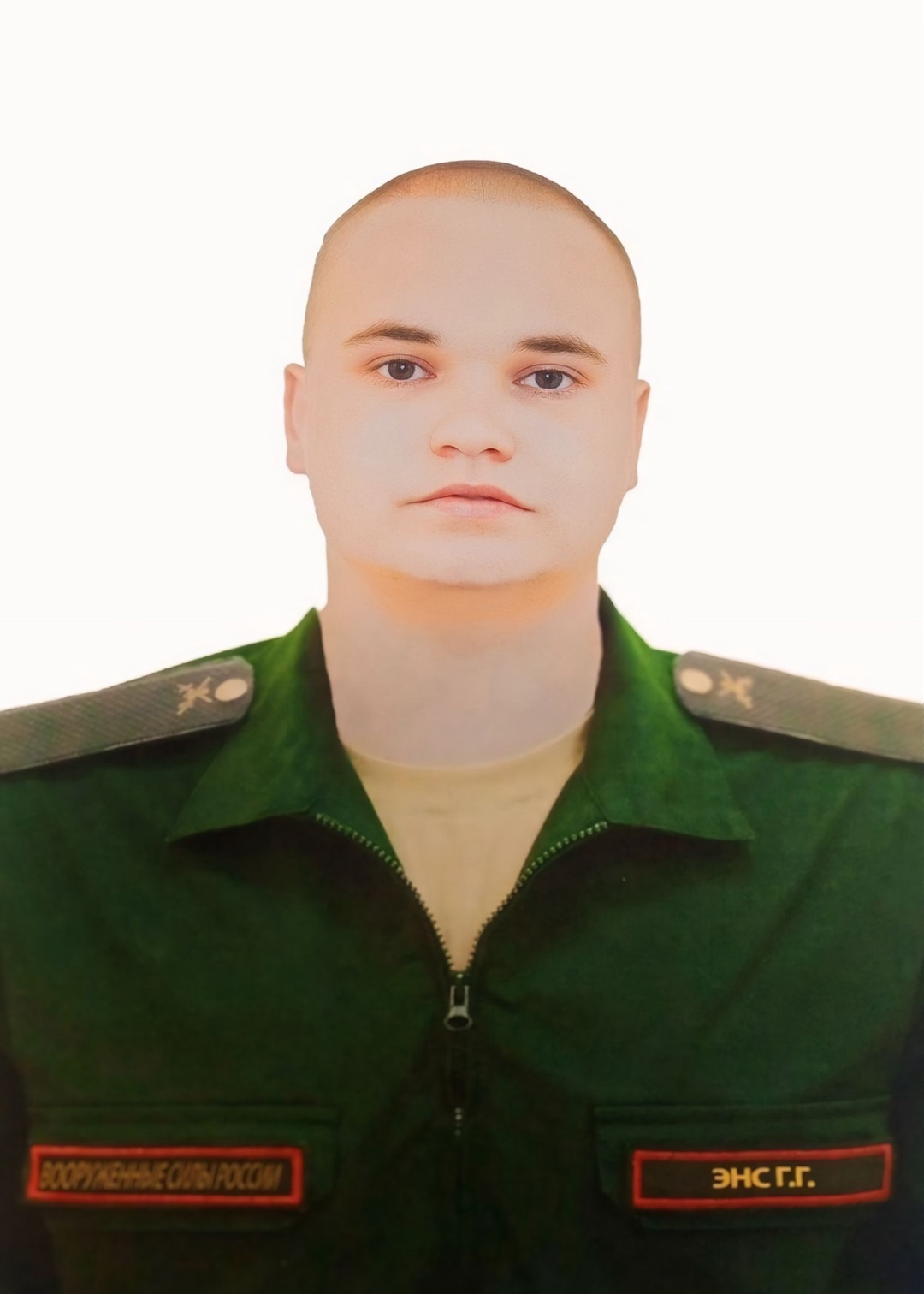 ВООРУЖЕННЫЕ СИЛЫ РОССИИ

ЭНС Г.Г.