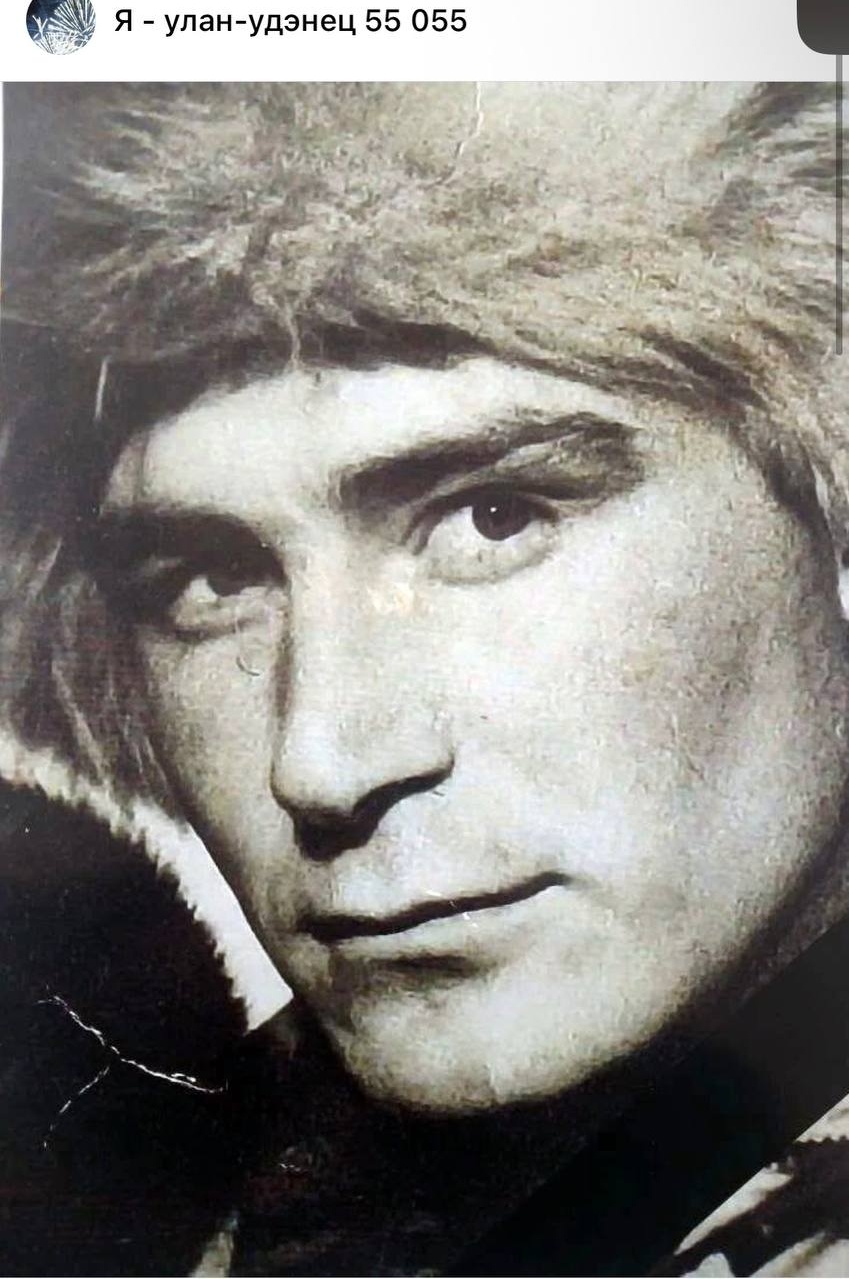 Я - улан-удэнец 55 055