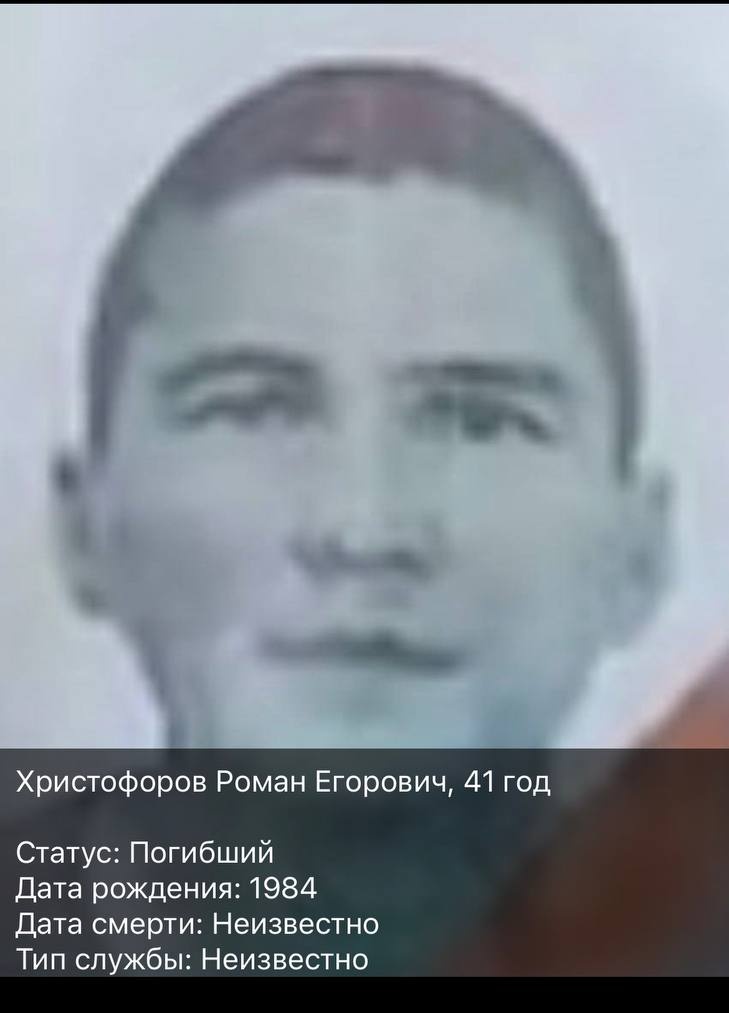 Христофоров Роман Егорович, 41 год

Статус: Погибший
Дата рождения: 1984
Дата смерти: Неизвестно
Тип службы: Неизвестно