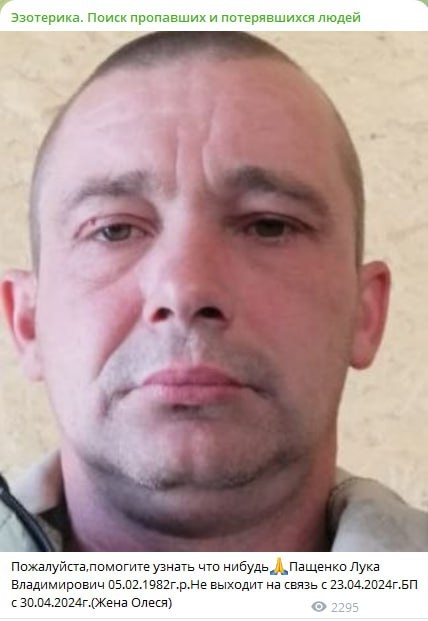 Эзотерика. Поиск пропавших и потерявшихся людей

Пожалуйста,помогите узнать что нибудь🙏Пащенко Лука Владимирович 05.02.1982г.р.Не выходит на связь с 23.04.2024г.БП с 30.04.2024г.(Жена Олеся)

2295