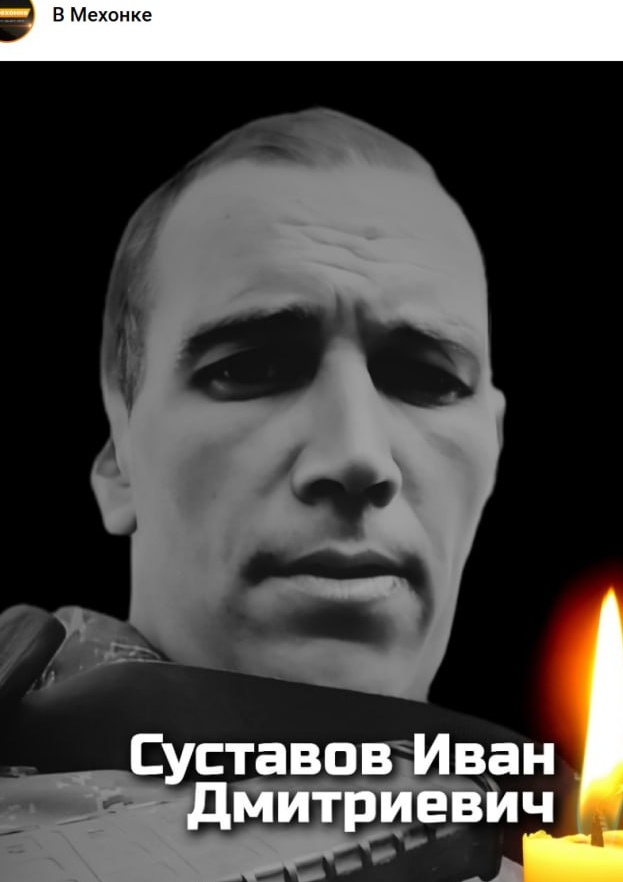 В Мехонке

Суставов Иван Дмитриевич