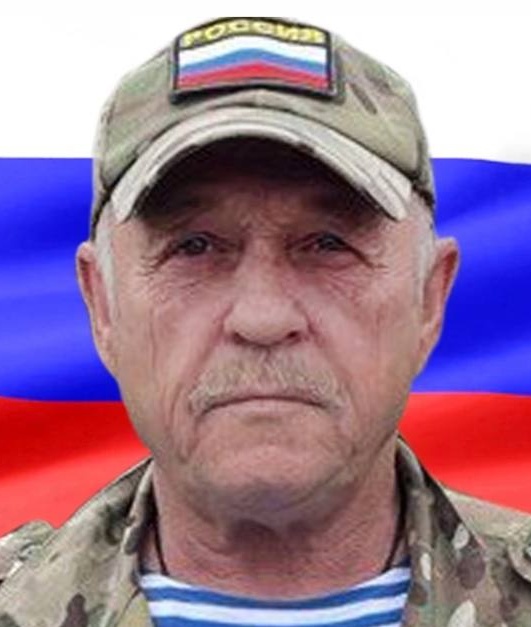 РОССИЯ