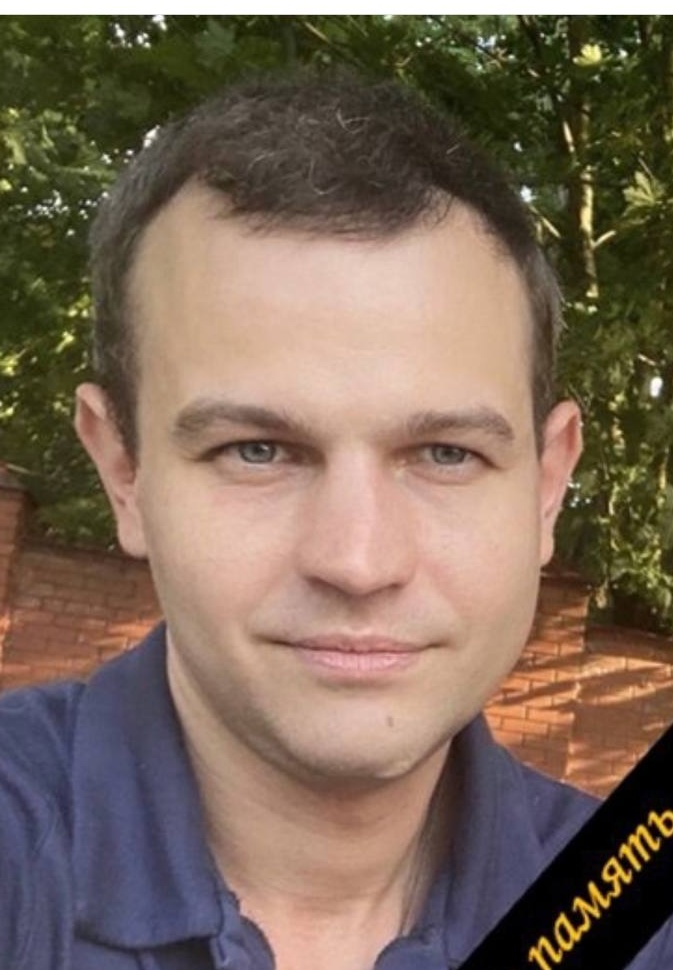 память