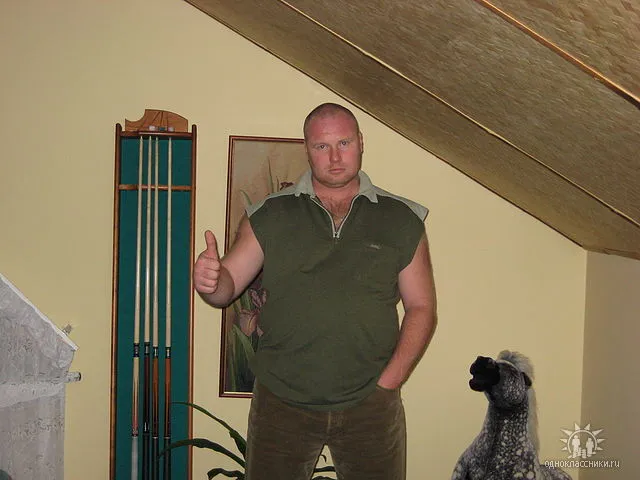 одноклассники.ru