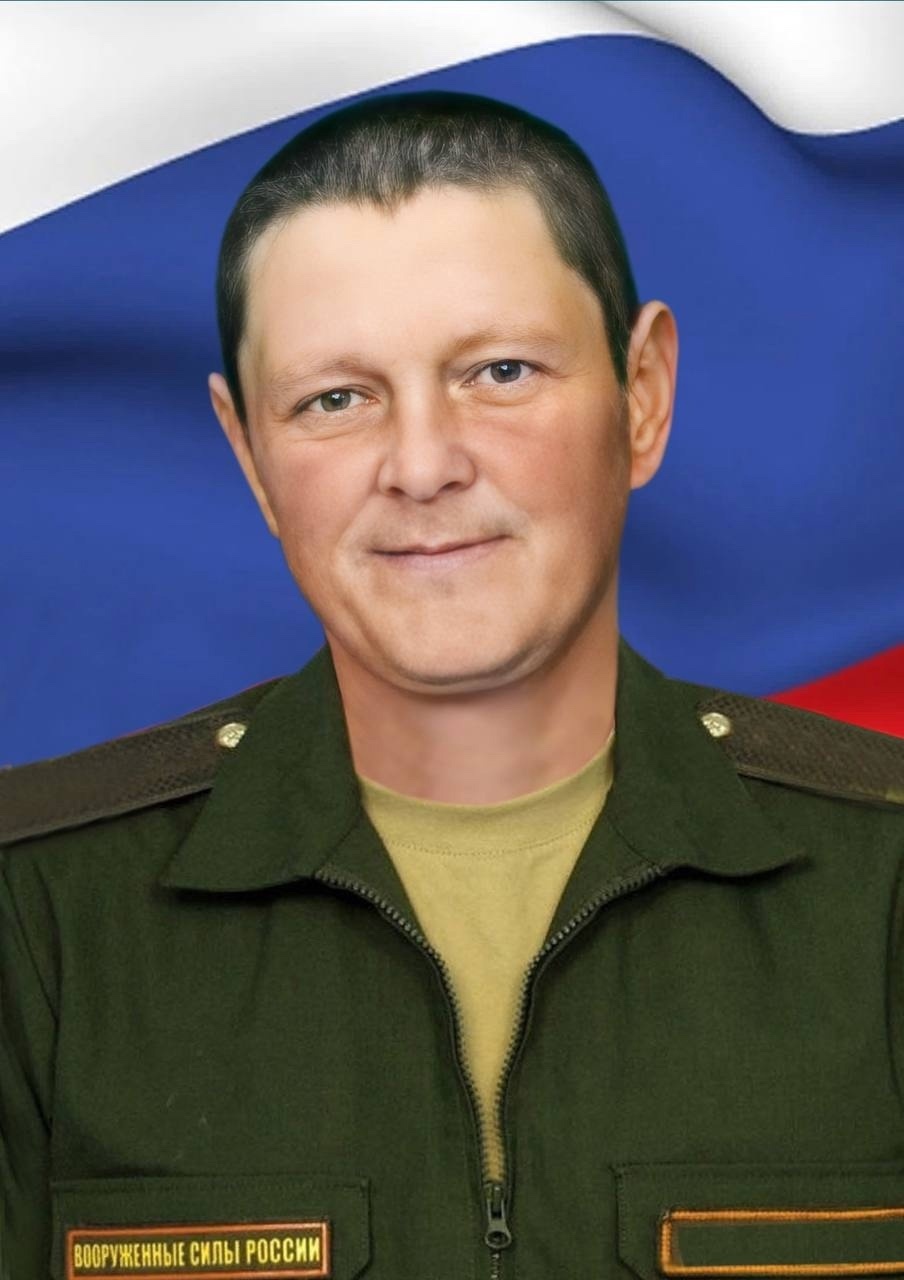 ВООРУЖЕННЫЕ СИЛЫ РОССИИ