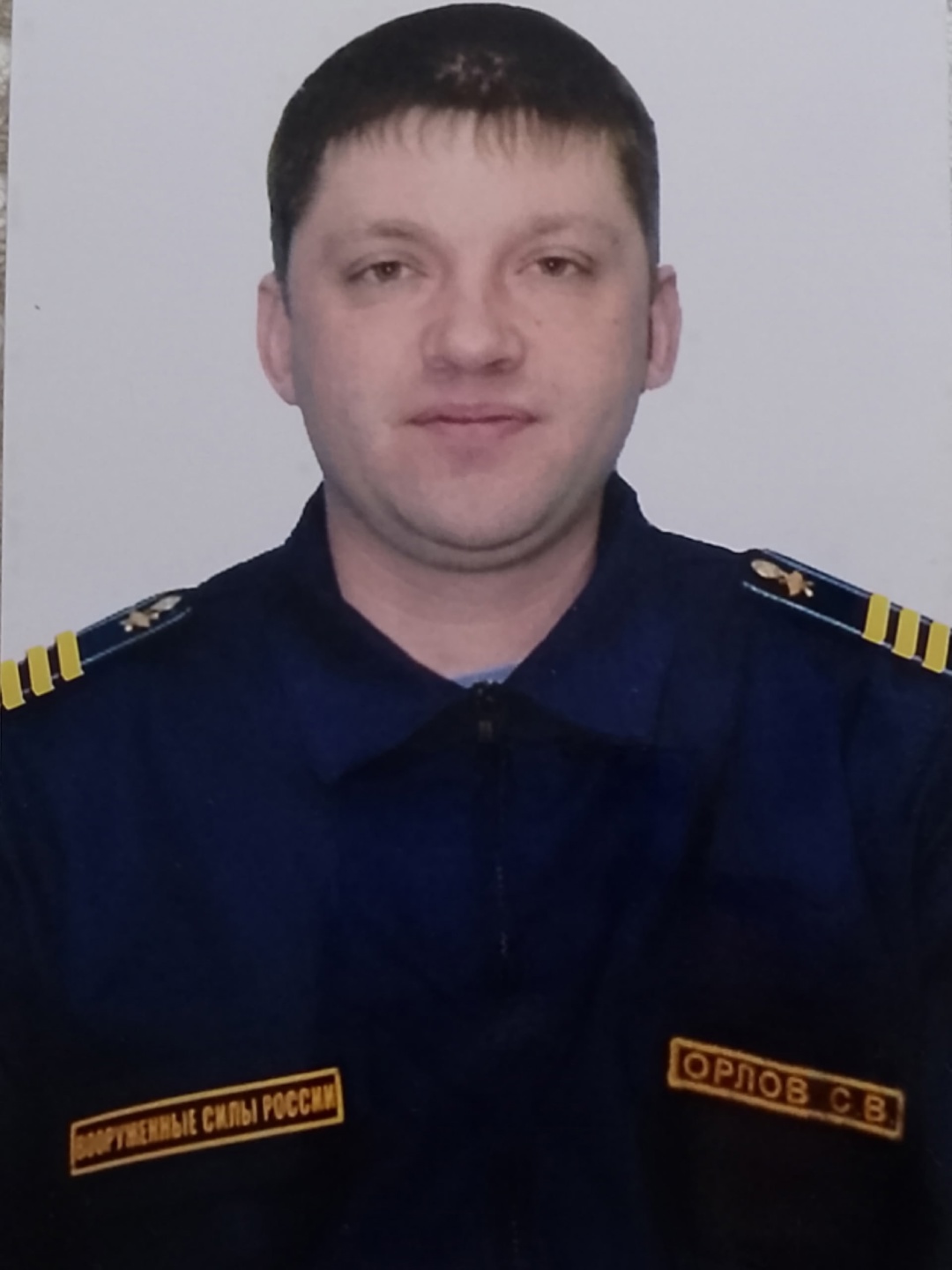 ВООРУЖЕННЫЕ СИЛЫ РОССИИ

ОРЛОВ С.В.