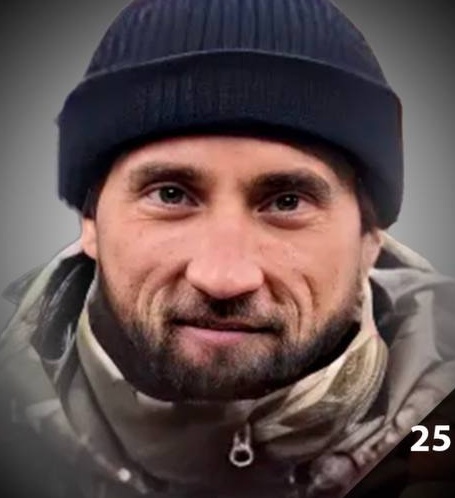 25