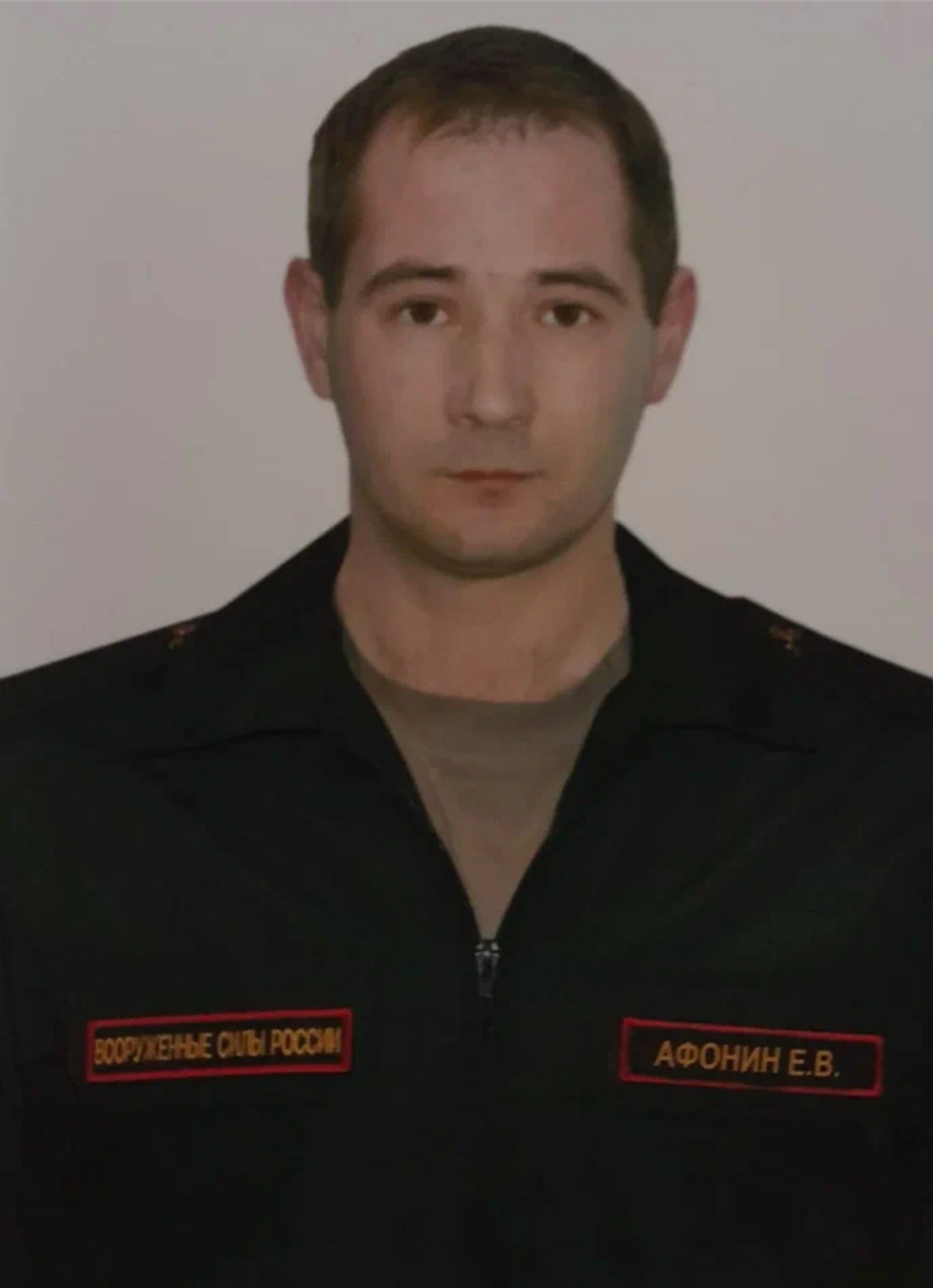 ВООРУЖЕННЫЕ СИЛЫ РОССИИ

АФОНИН Е.В.