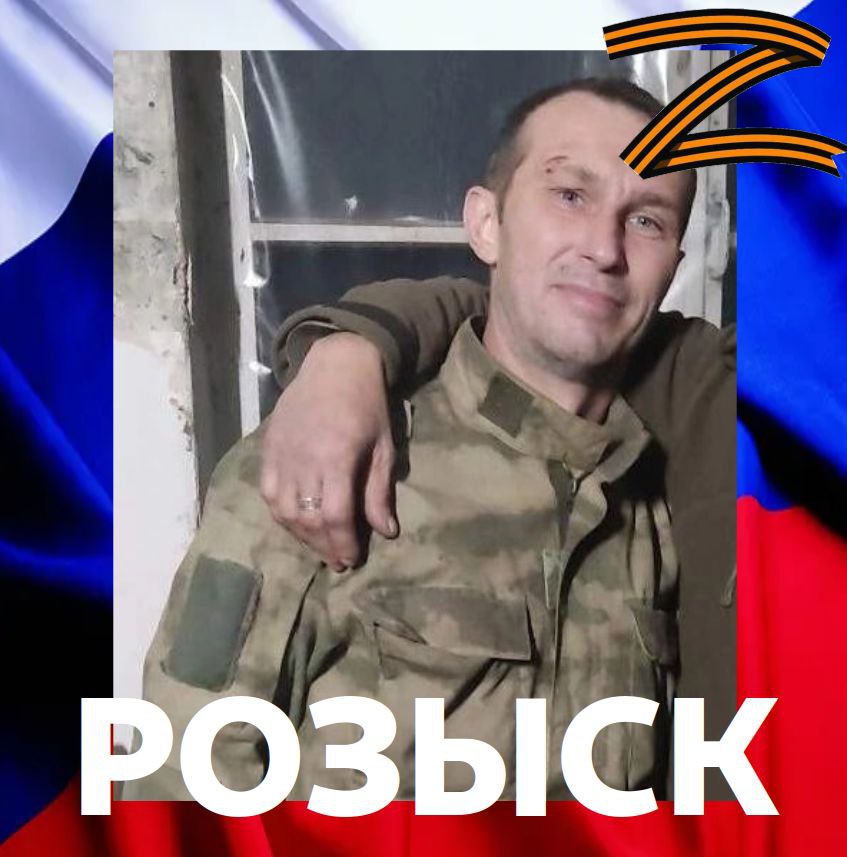 Z

РОЗЫСК