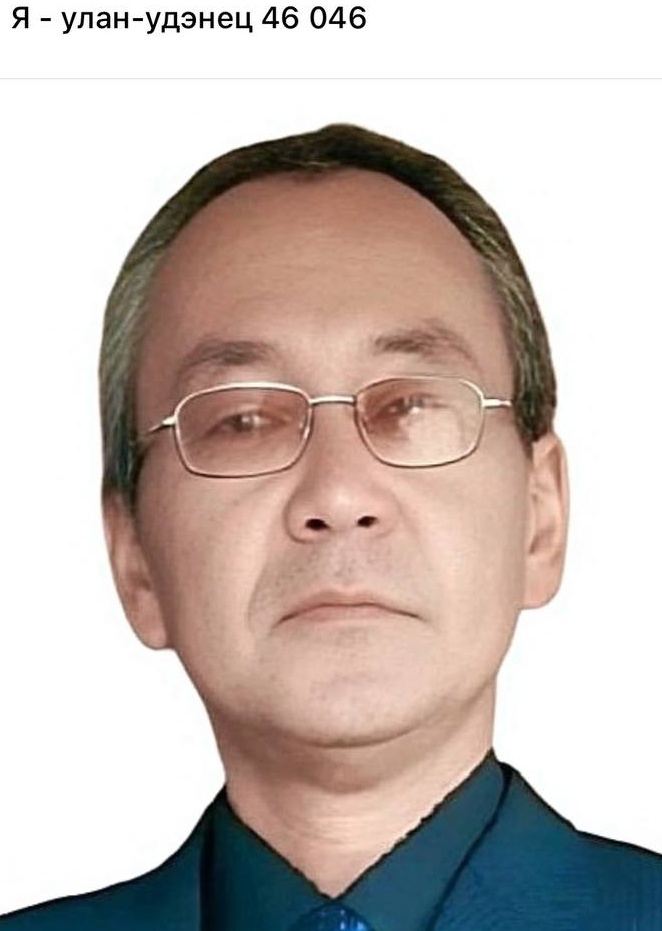 Я - улан-удэнец 46 046