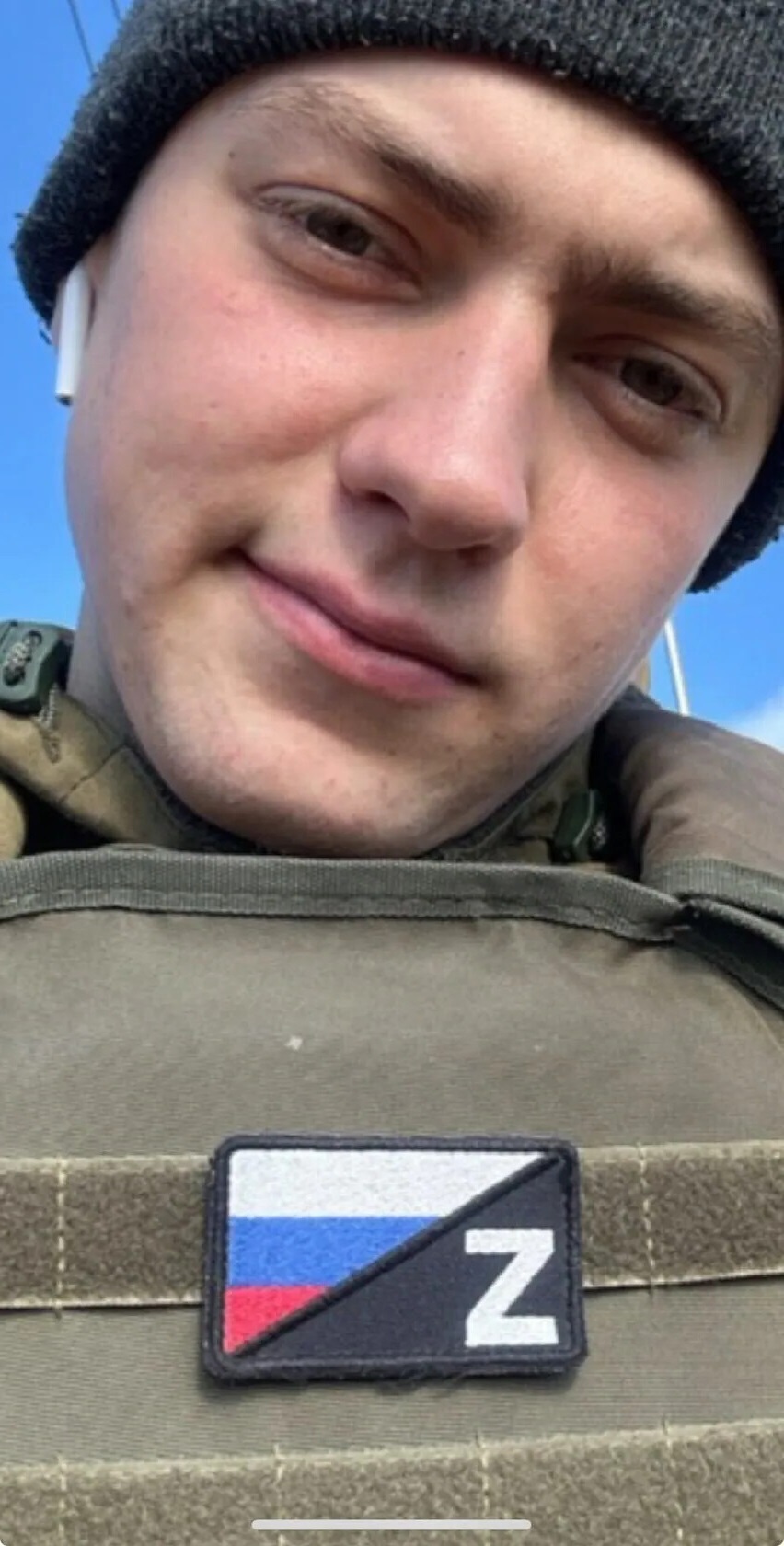 Z