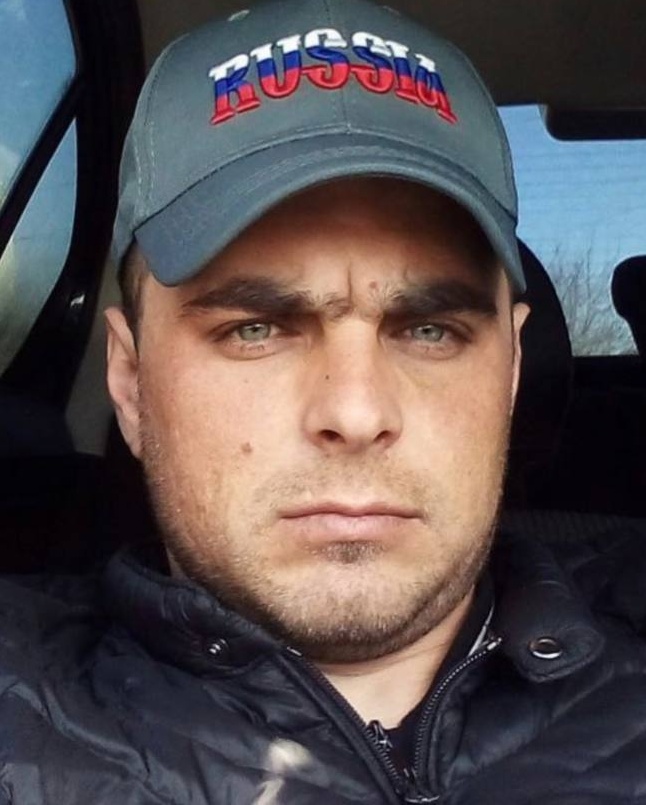 RUSSIA