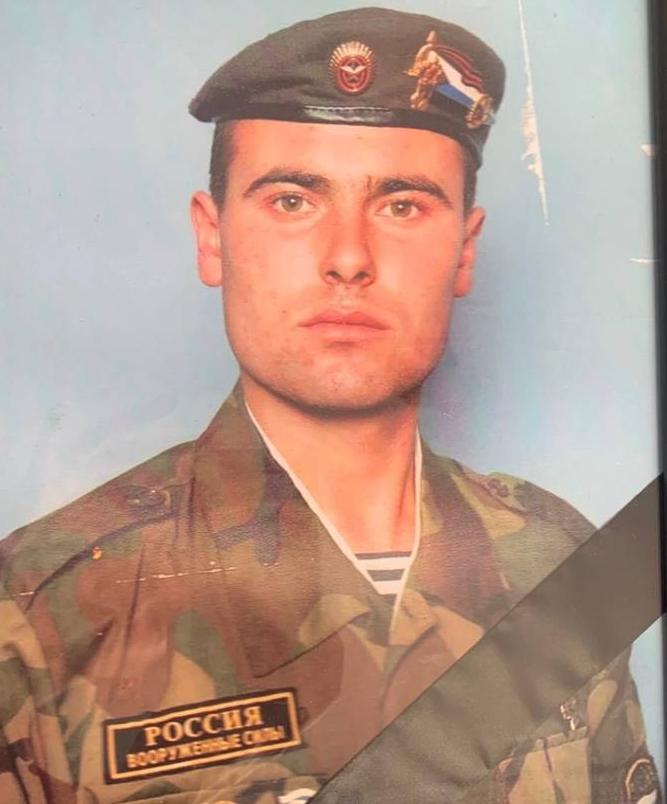 РОССИЯ
ВООРУЖЕННЫЕ СИЛЫ