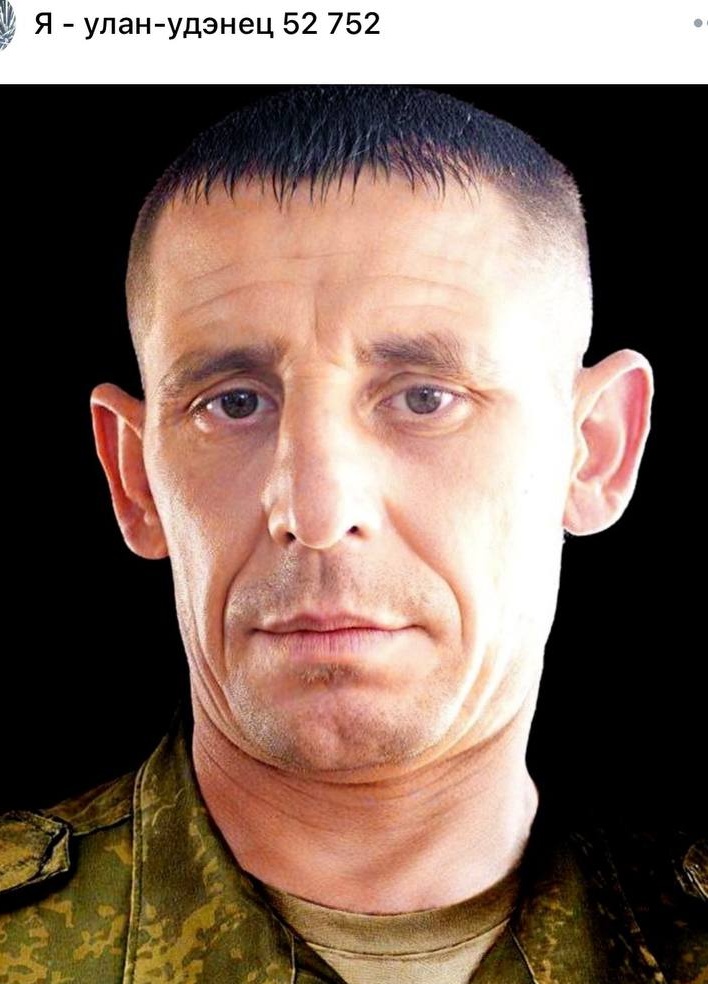 Я - улан-удэнец 52 752