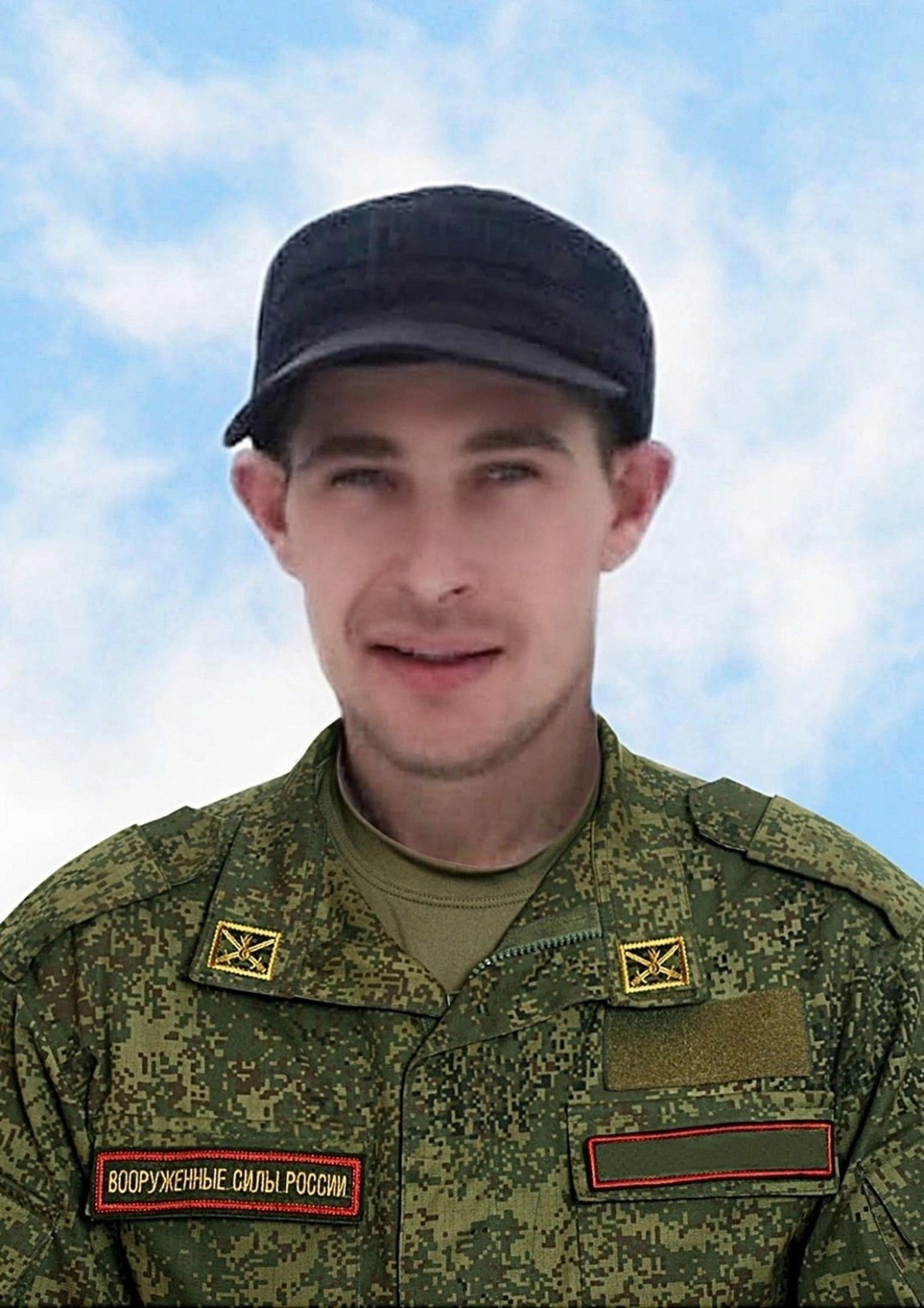 ВООРУЖЕННЫЕ СИЛЫ РОССИИ