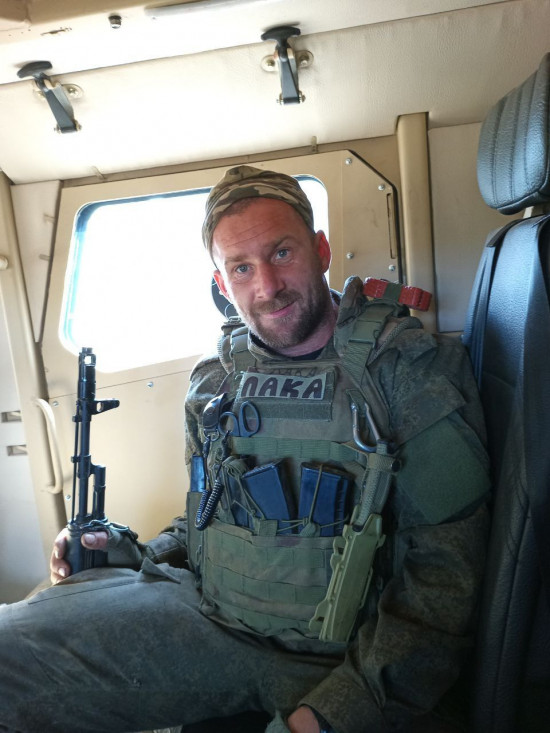 ЛАКА