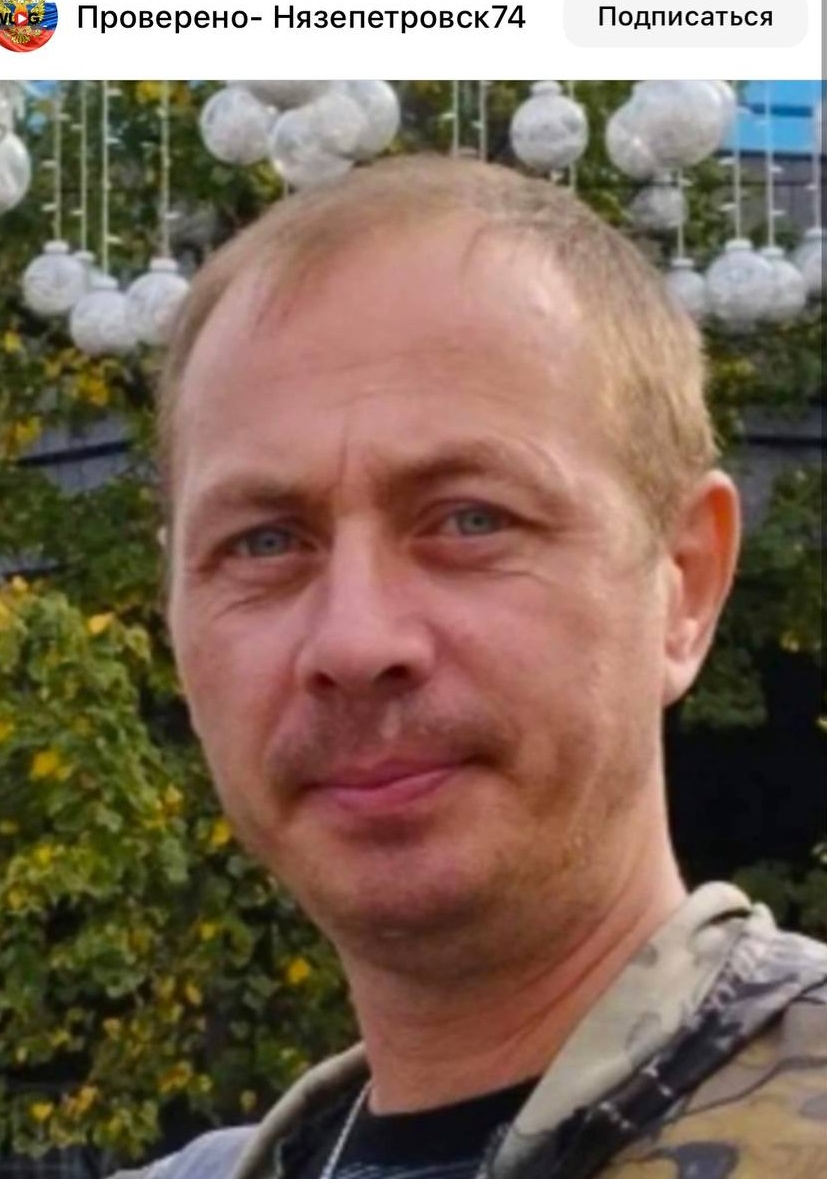 Проверено- Нязепетровск74
Подписаться