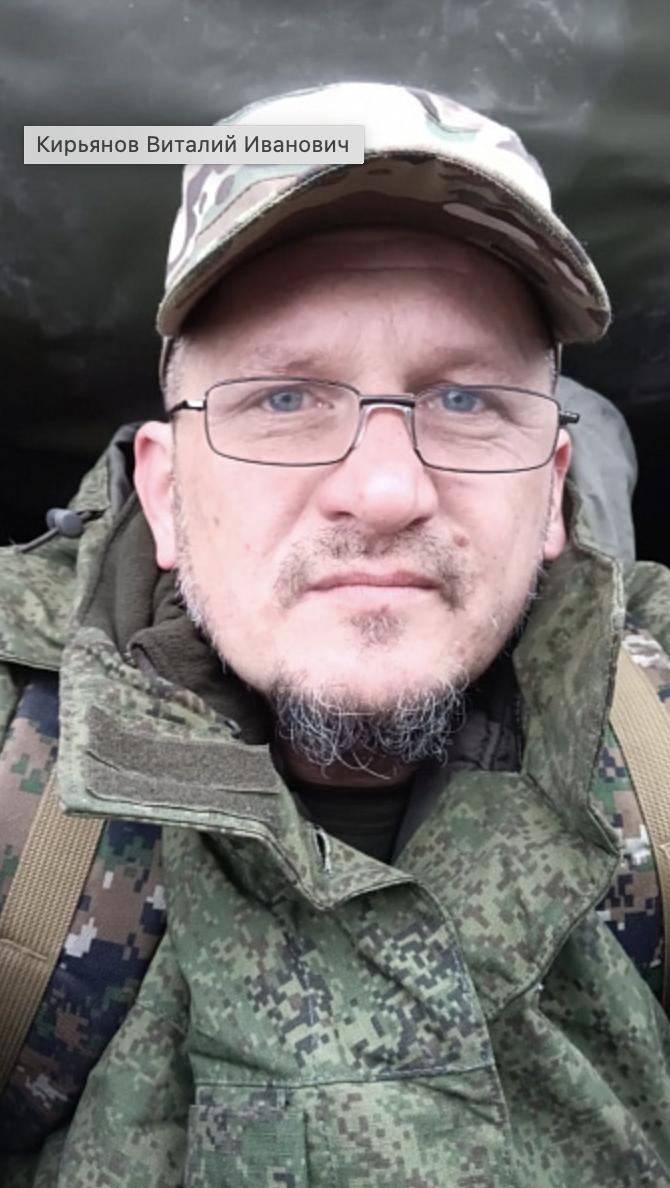 Кирьянов Виталий Иванович