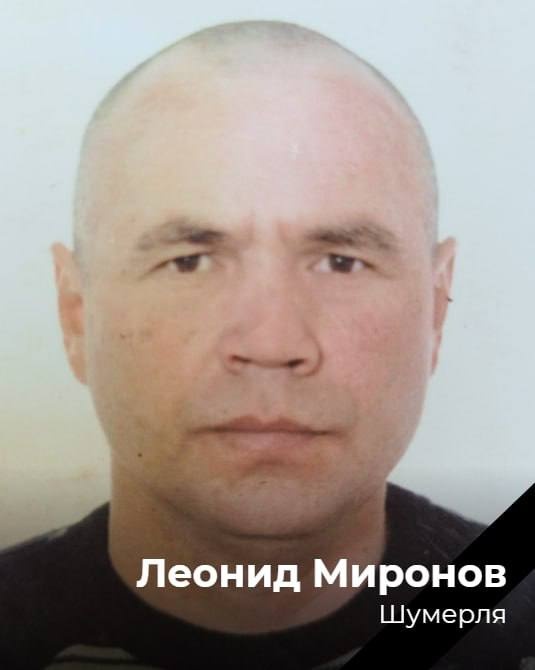 Леонид Миронов
Шумерля