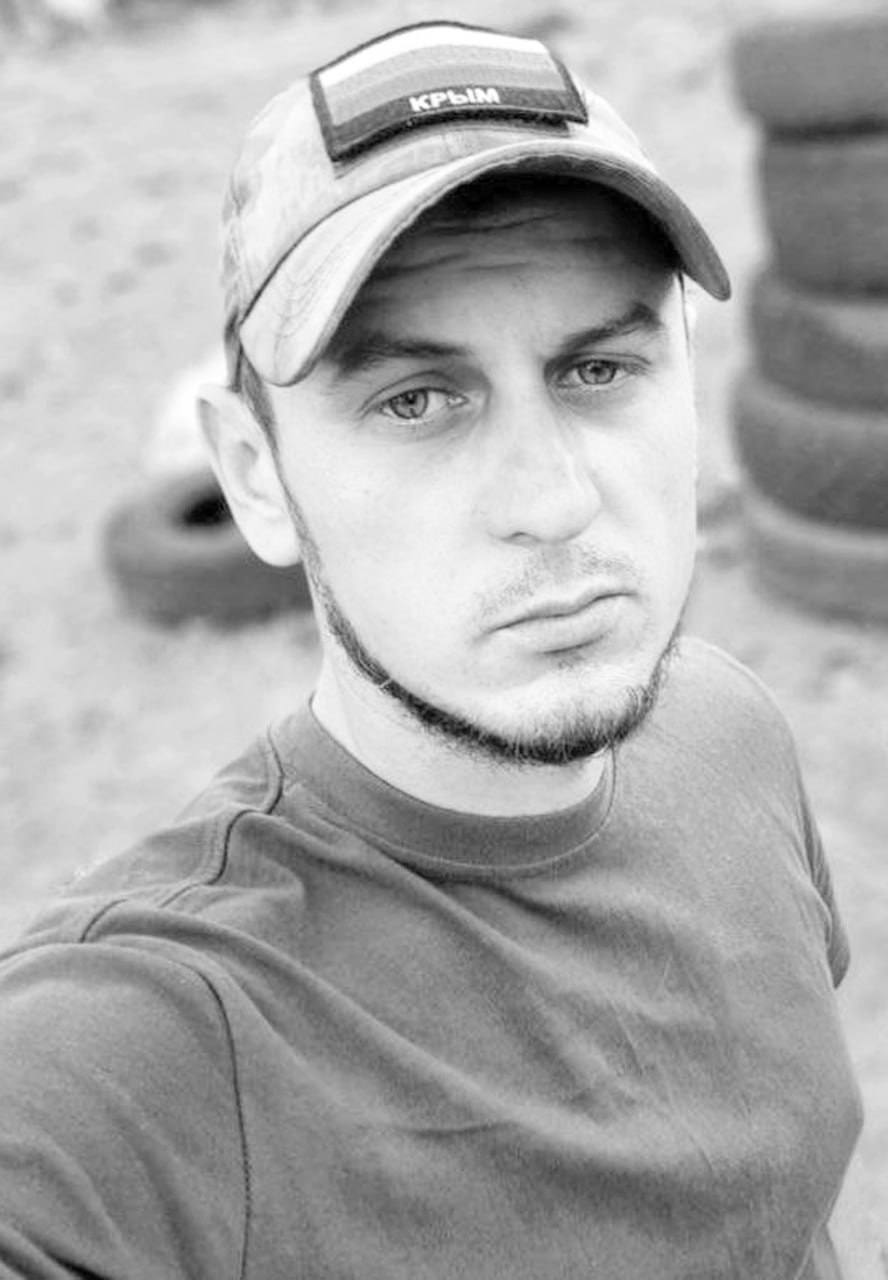 КРЫМ