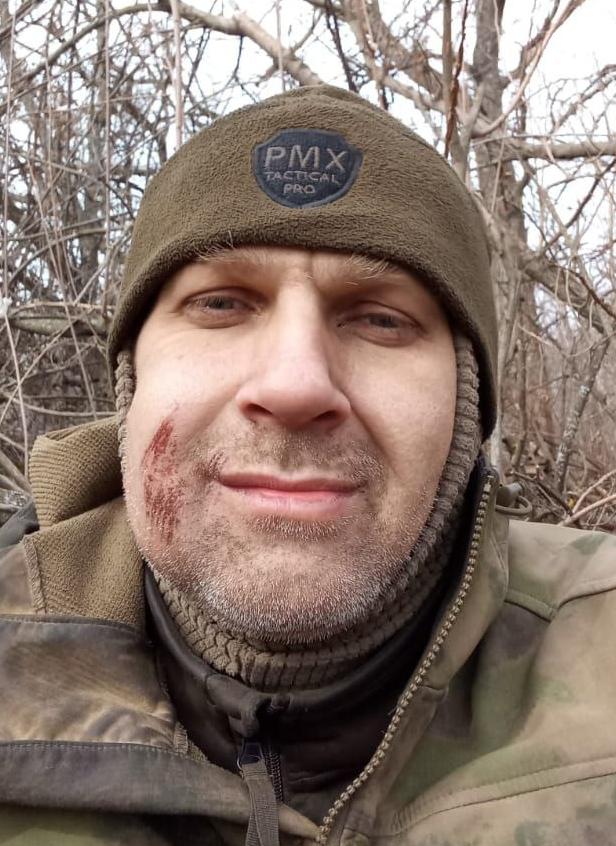 PMX
TACTICAL
PRO