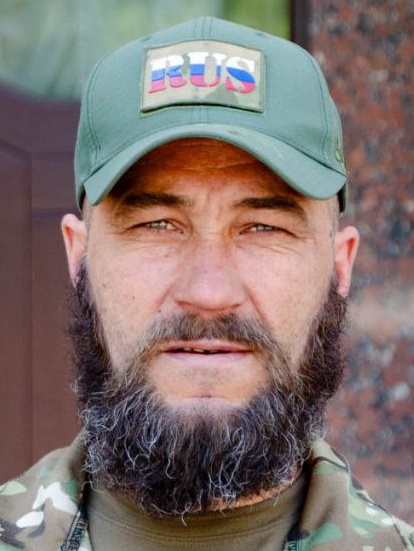 RUS