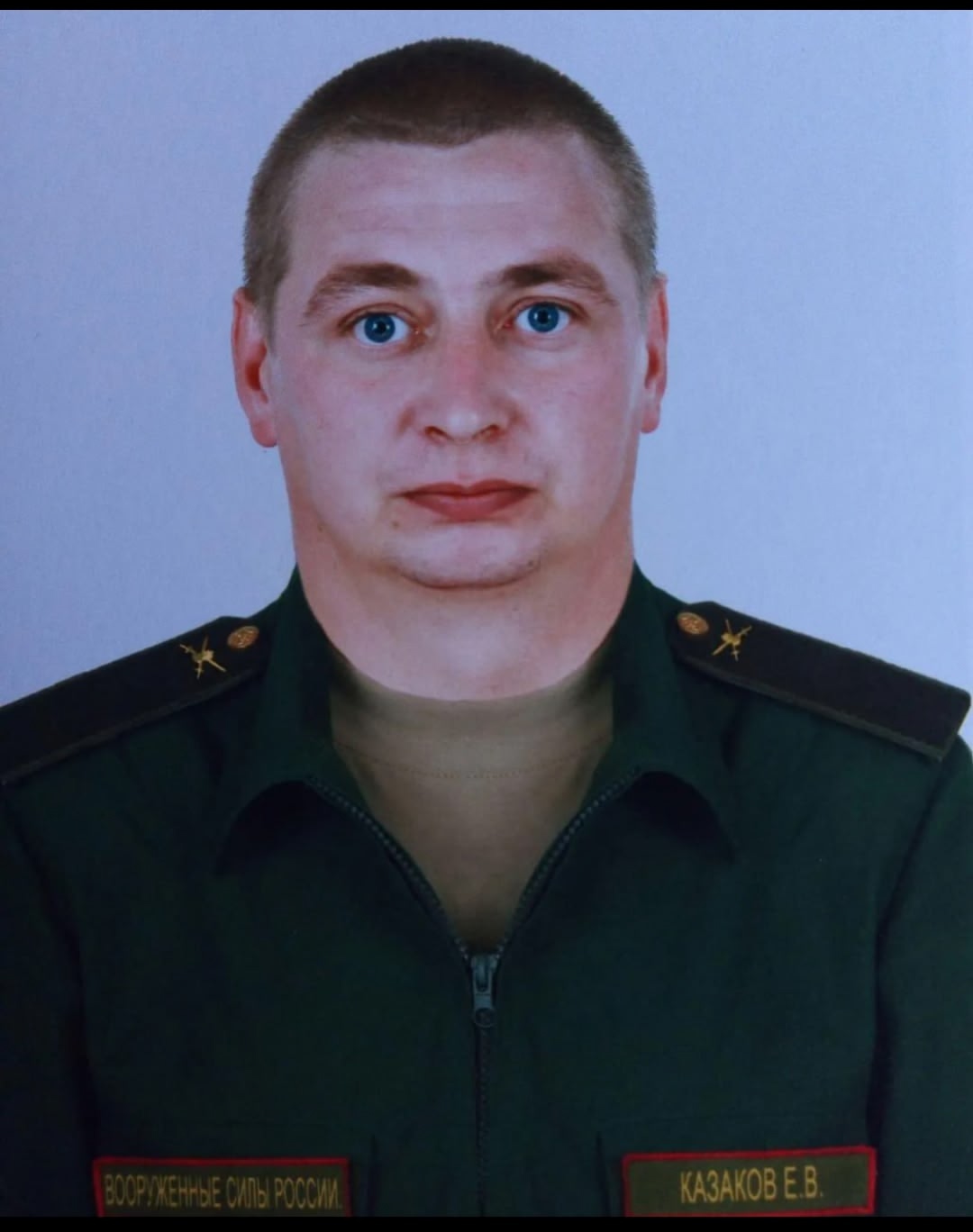 ВООРУЖЕННЫЕ СИЛЫ РОССИИ

КАЗАКОВ Е.В.