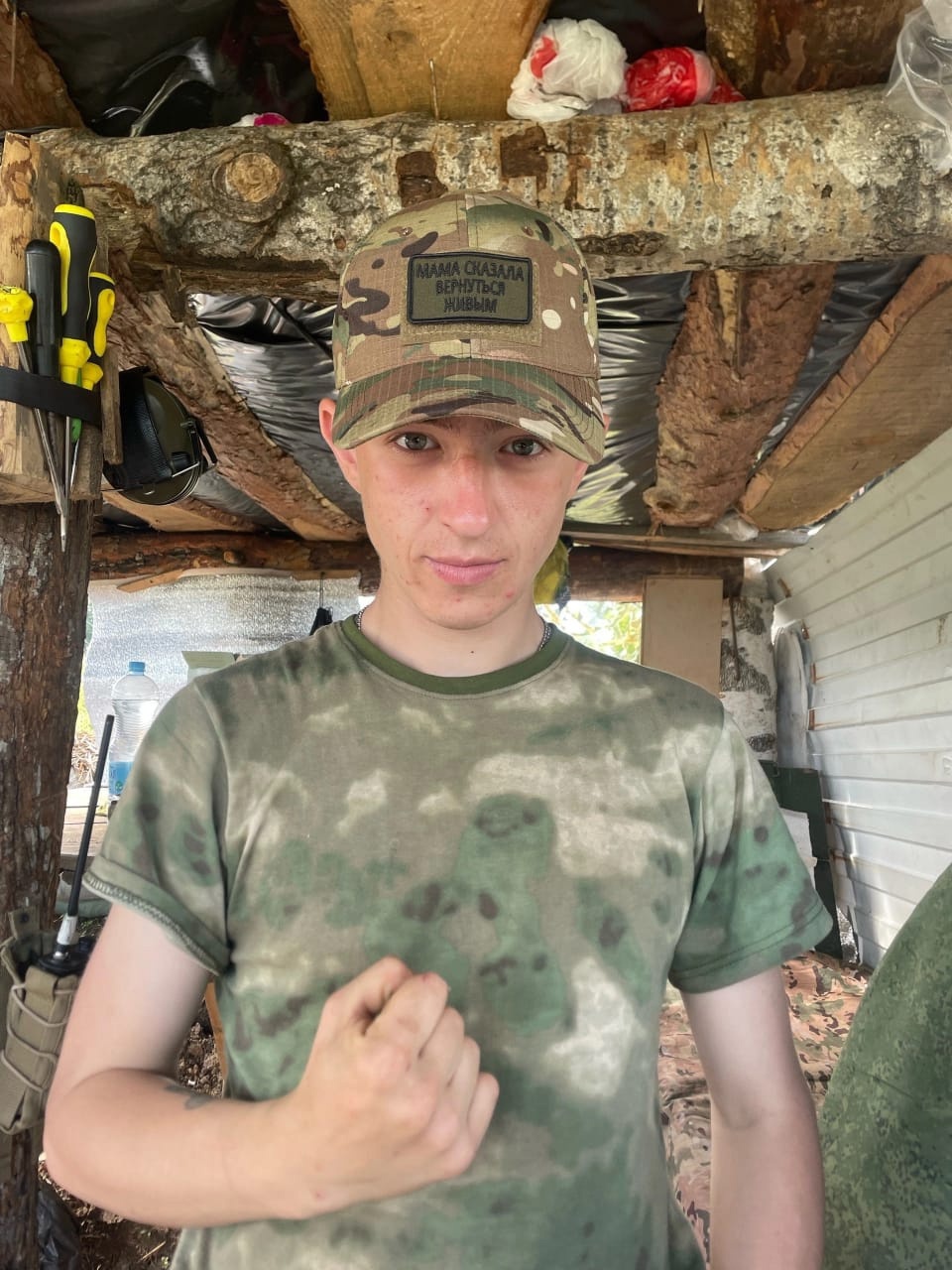 МАМА СКАЗАЛА
ВЕРНУТЬСЯ
ЖИВЫМ