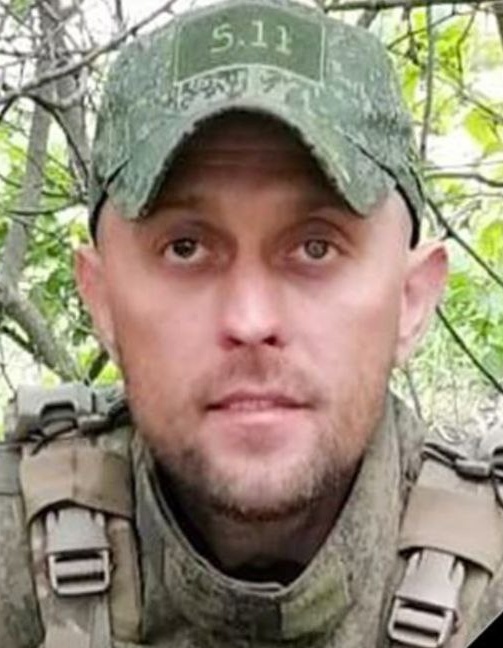 5.11