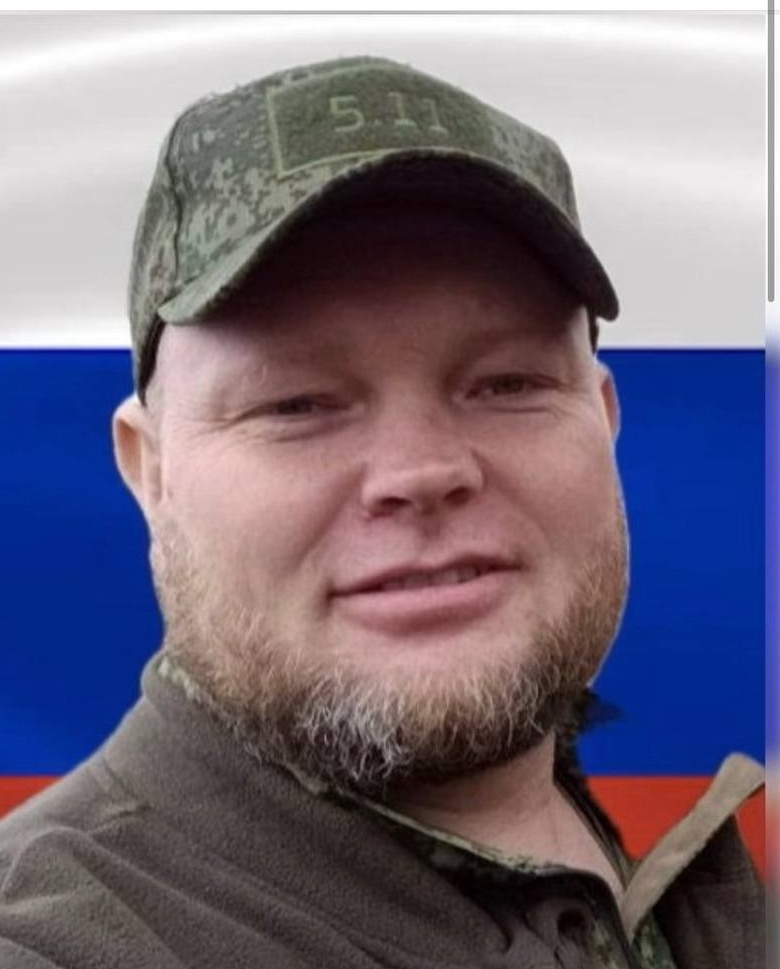 5.11