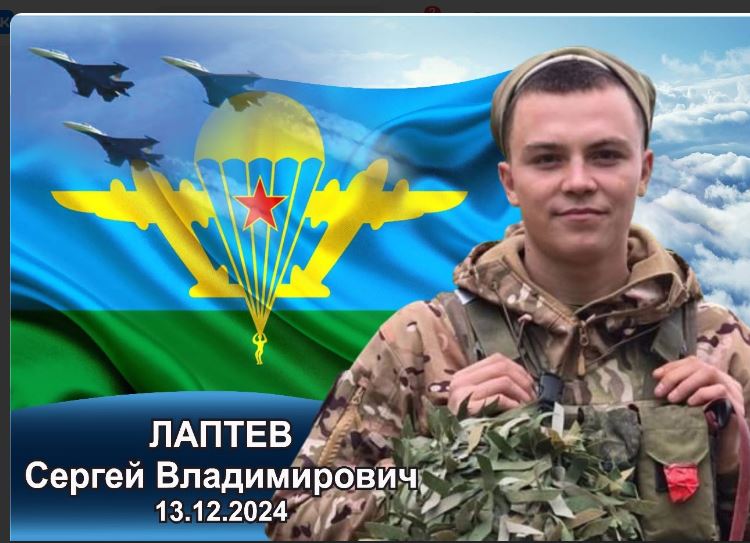 ЛАПТЕВ
Сергей Владимирович
13.12.2024