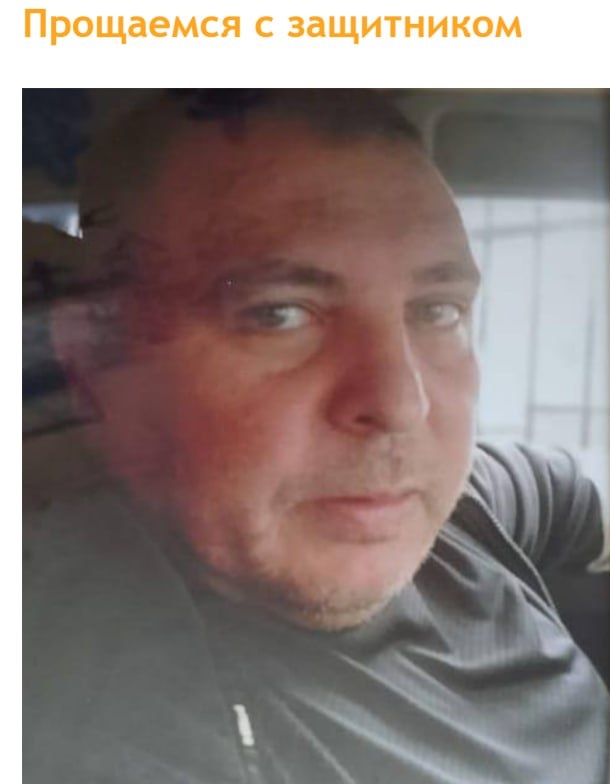 Прощаемся с защитником