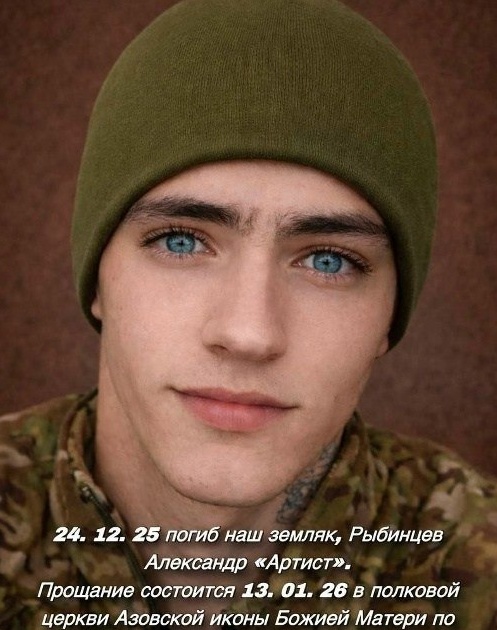 24. 12. 25 погиб наш земляк, Рыбинцев Александр «Артист».
Прощание состоится 13. 01. 26 в полковой церкви Азовской иконы Божией Матери по