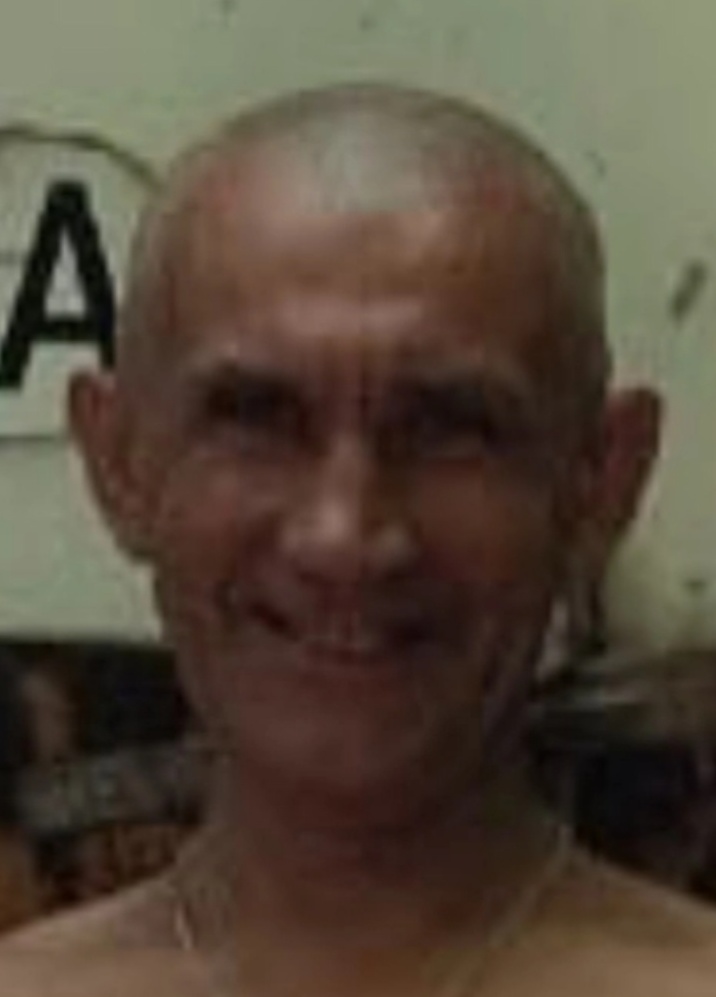 A