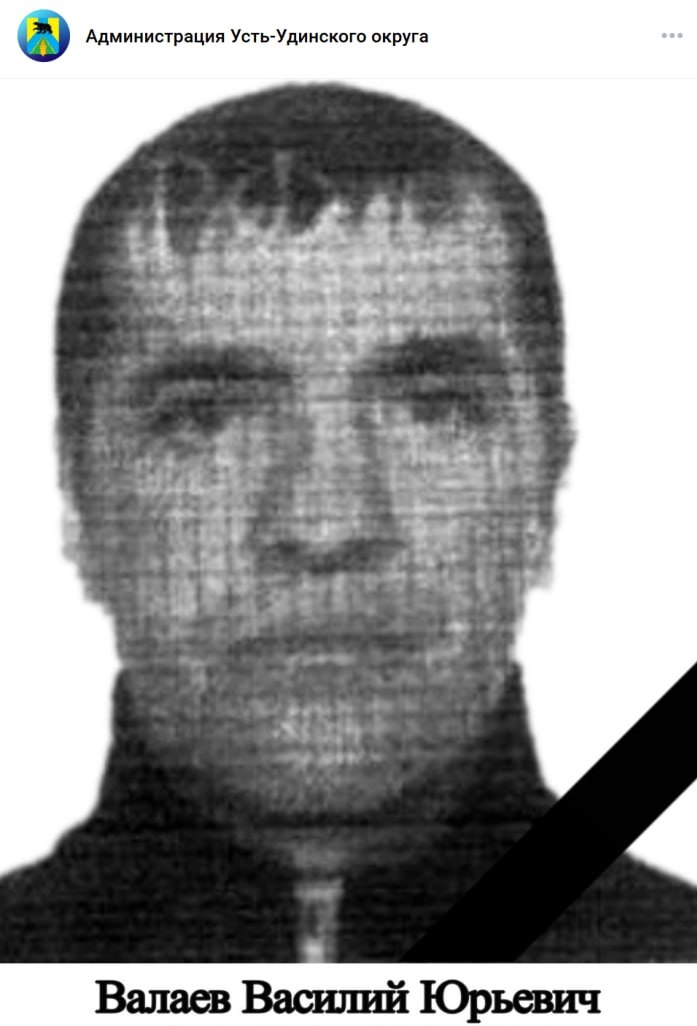 Администрация Усть-Удинского округа

Валаев Василий Юрьевич