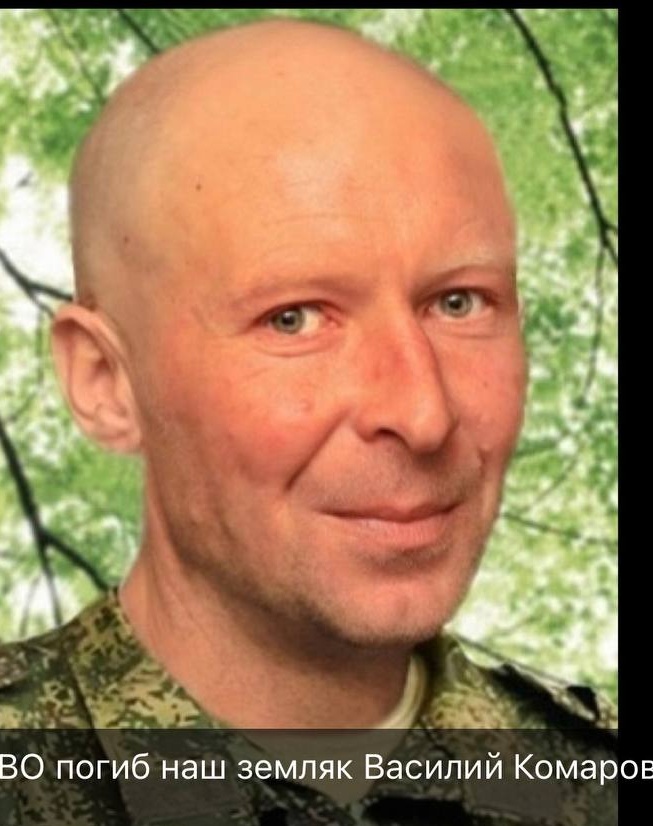 ВО погиб наш земляк Василий Комаров