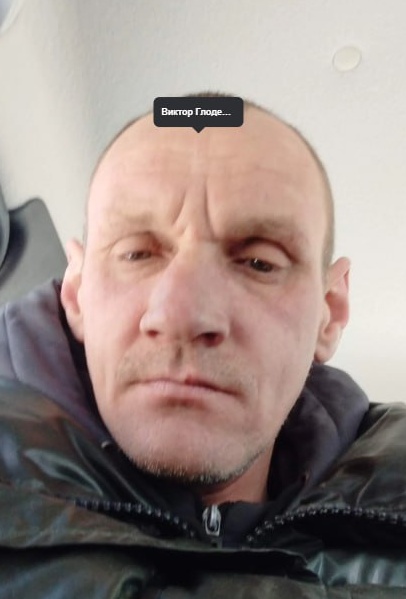 Виктор Глоде...