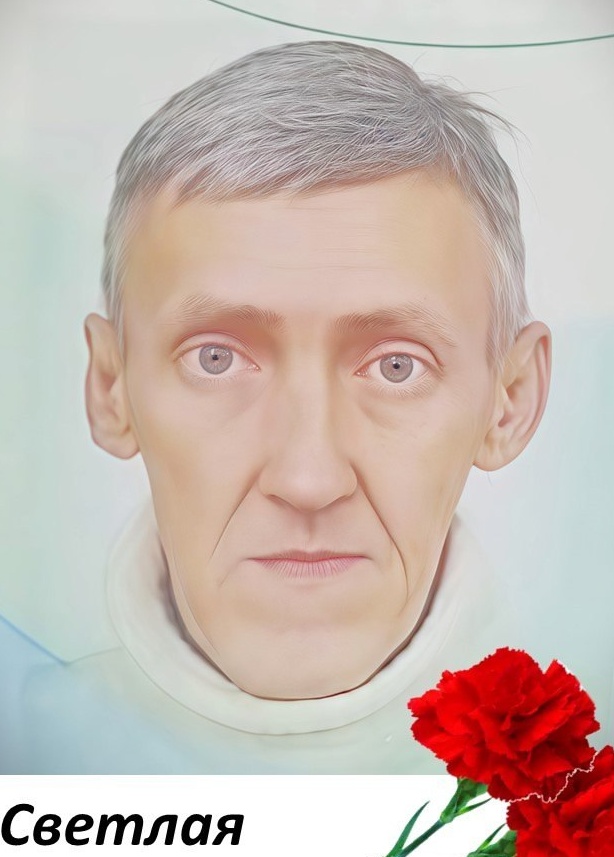 Светлая