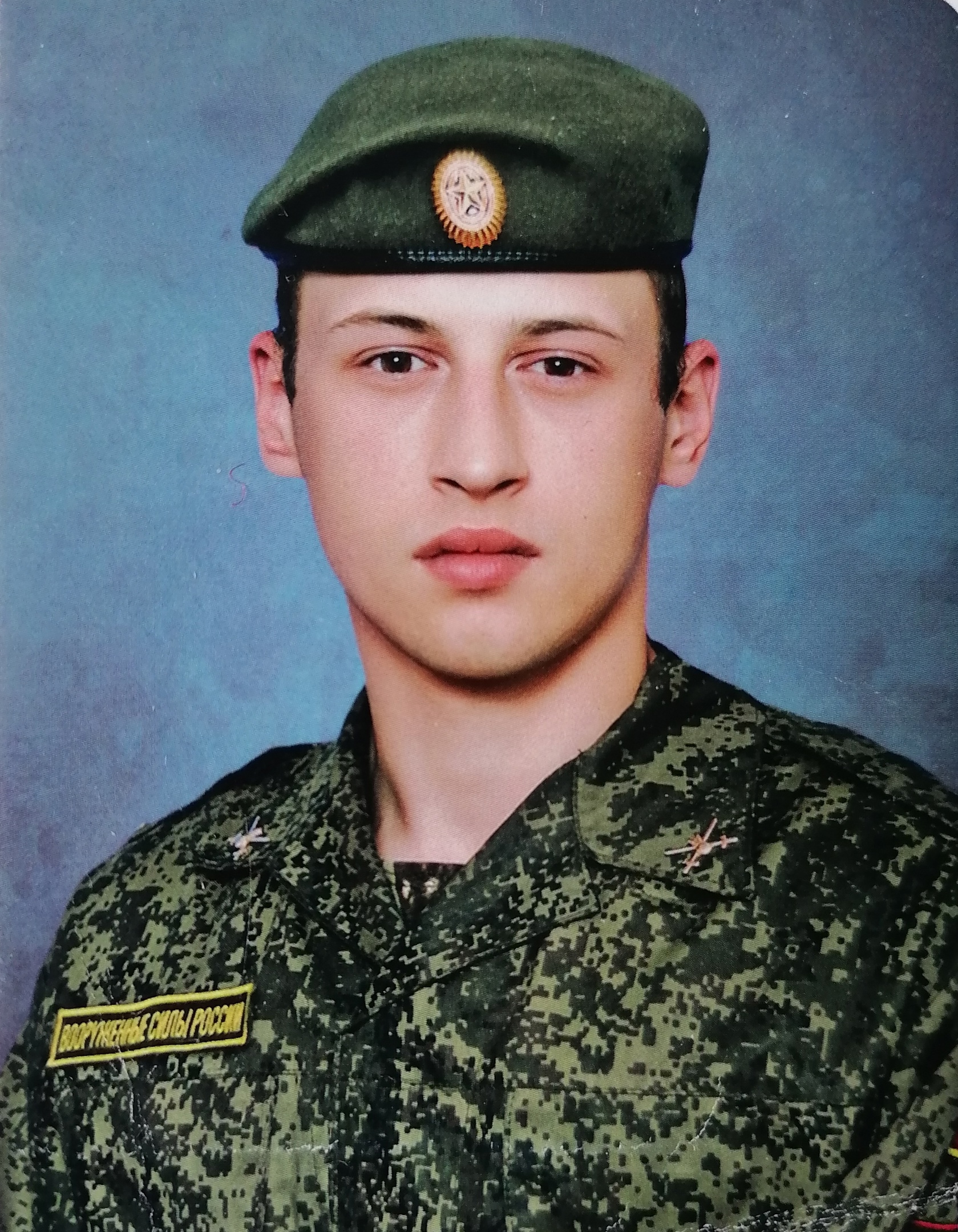 ВООРУЖЕННЫЕ СИЛЫ РОССИИ