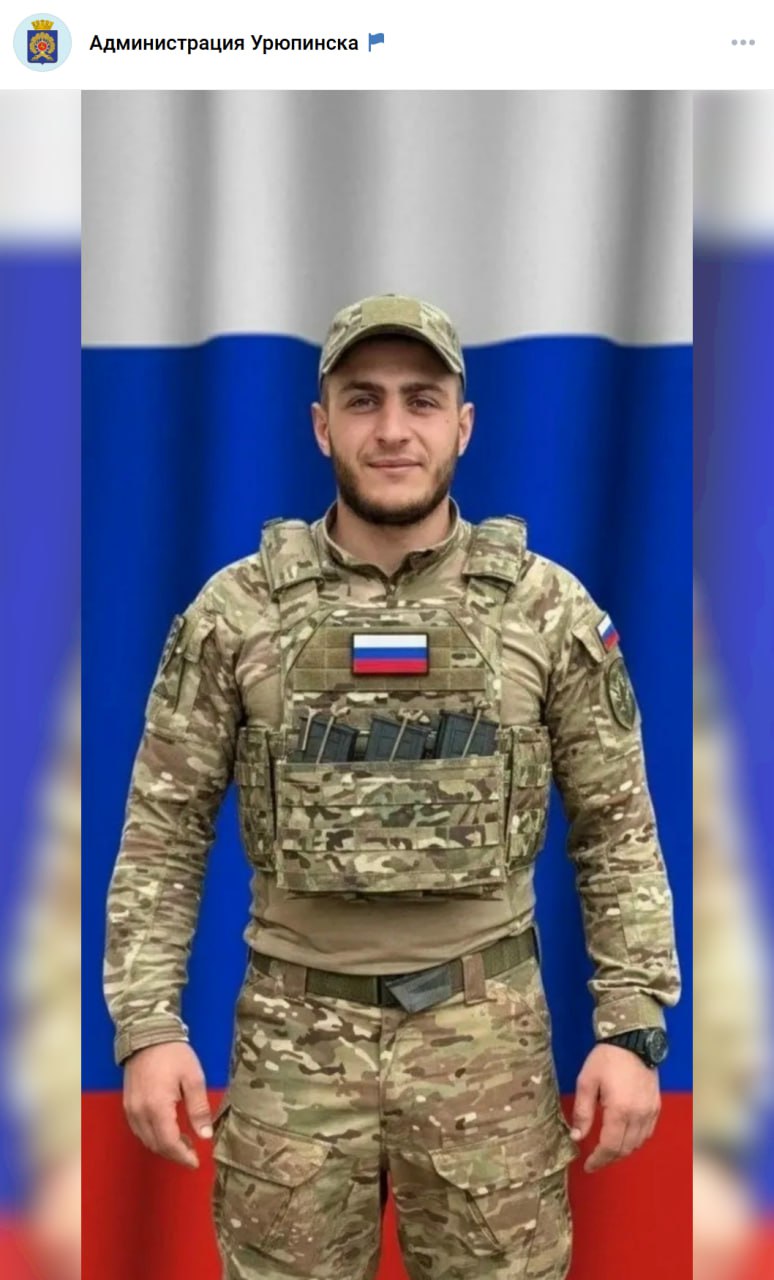 Администрация Урюпинска