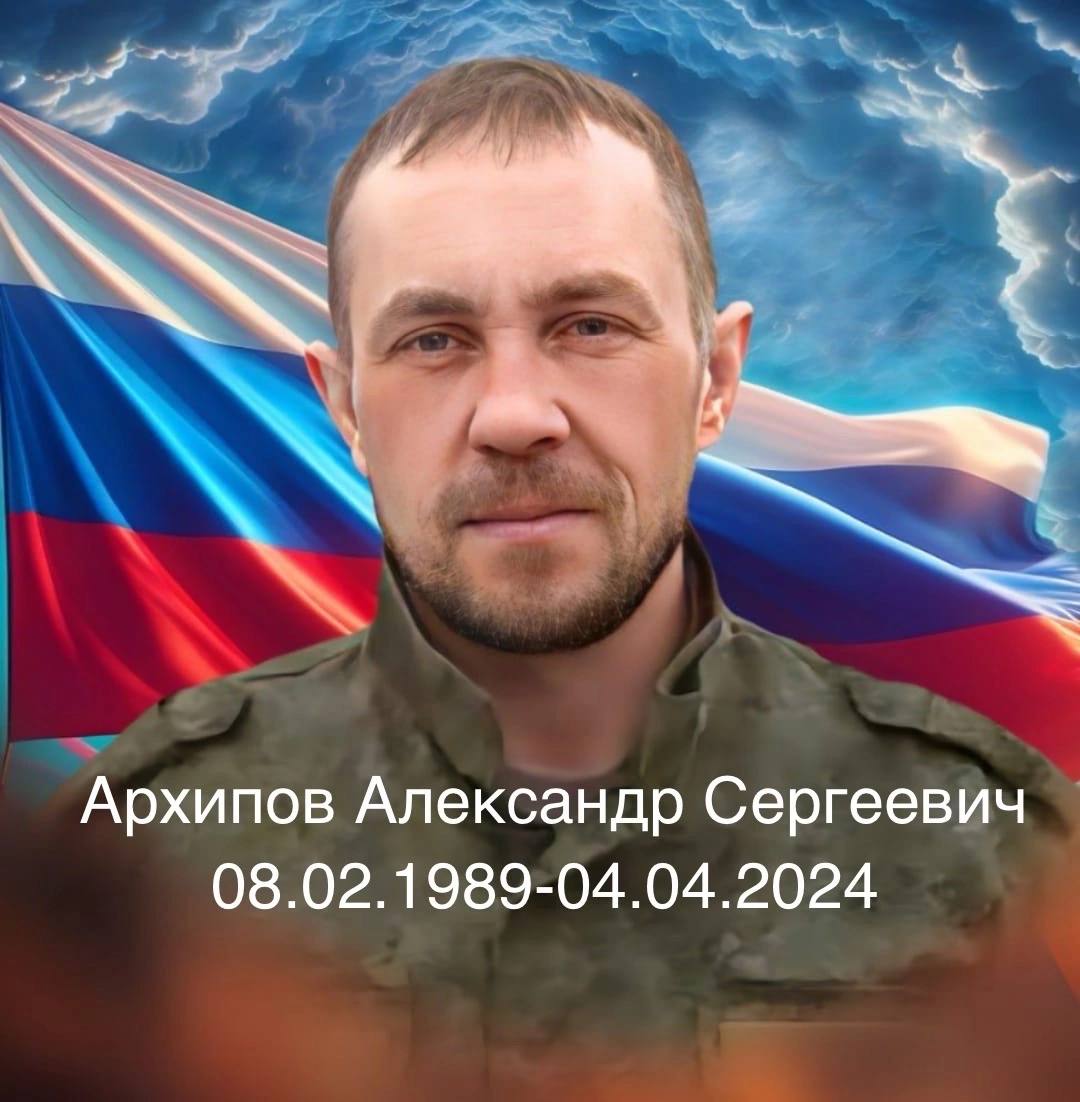 Архипов Александр Сергеевич
08.02.1989-04.04.2024