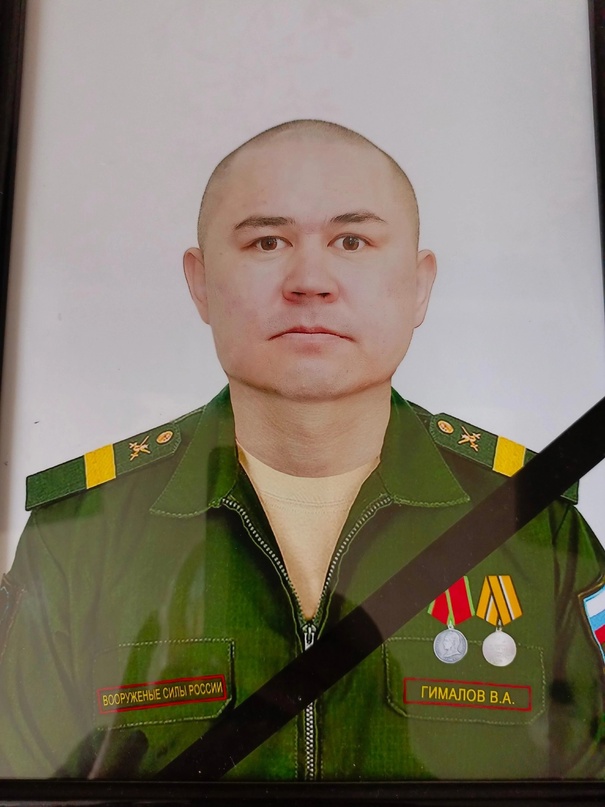 ВООРУЖЕНЫЕ СИЛЫ РОССИИ
ГИМАЛОВ В.А.